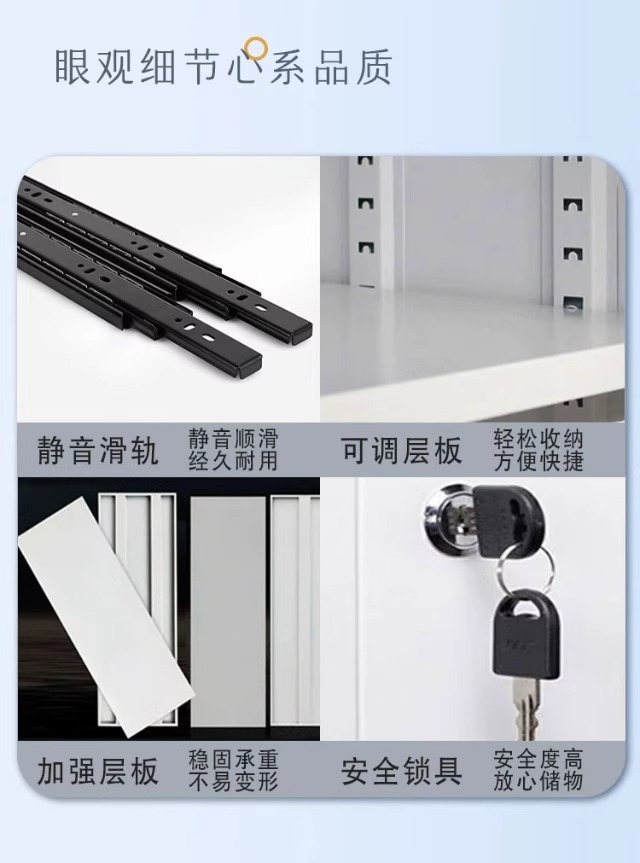 眼观细节心系品质

静音滑轨
静音顺滑
经久耐用

可调层板
轻松收纳
方便快捷

加强层板
稳固承重
不易变形

安全锁具
安全度高
放心储物