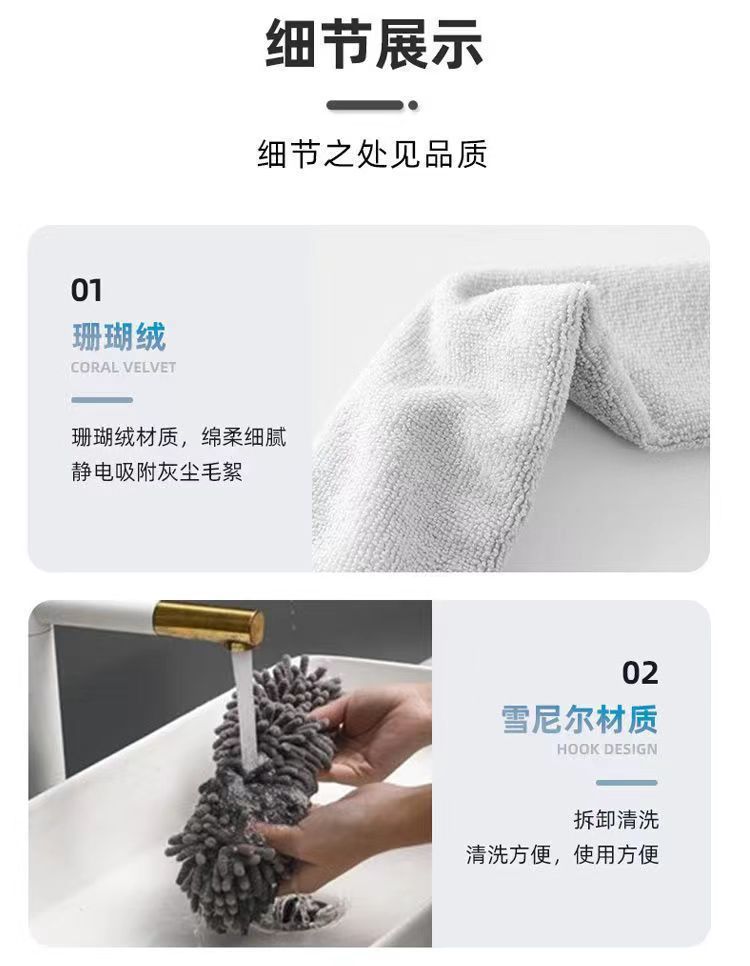 细节展示

细节之处见品质

01
珊瑚绒
CORAL VELVET

珊瑚绒材质，绵柔细腻
静电吸附灰尘毛絮

02
雪尼尔材质
HOOK DESIGN

拆卸清洗
清洗方便，使用方便