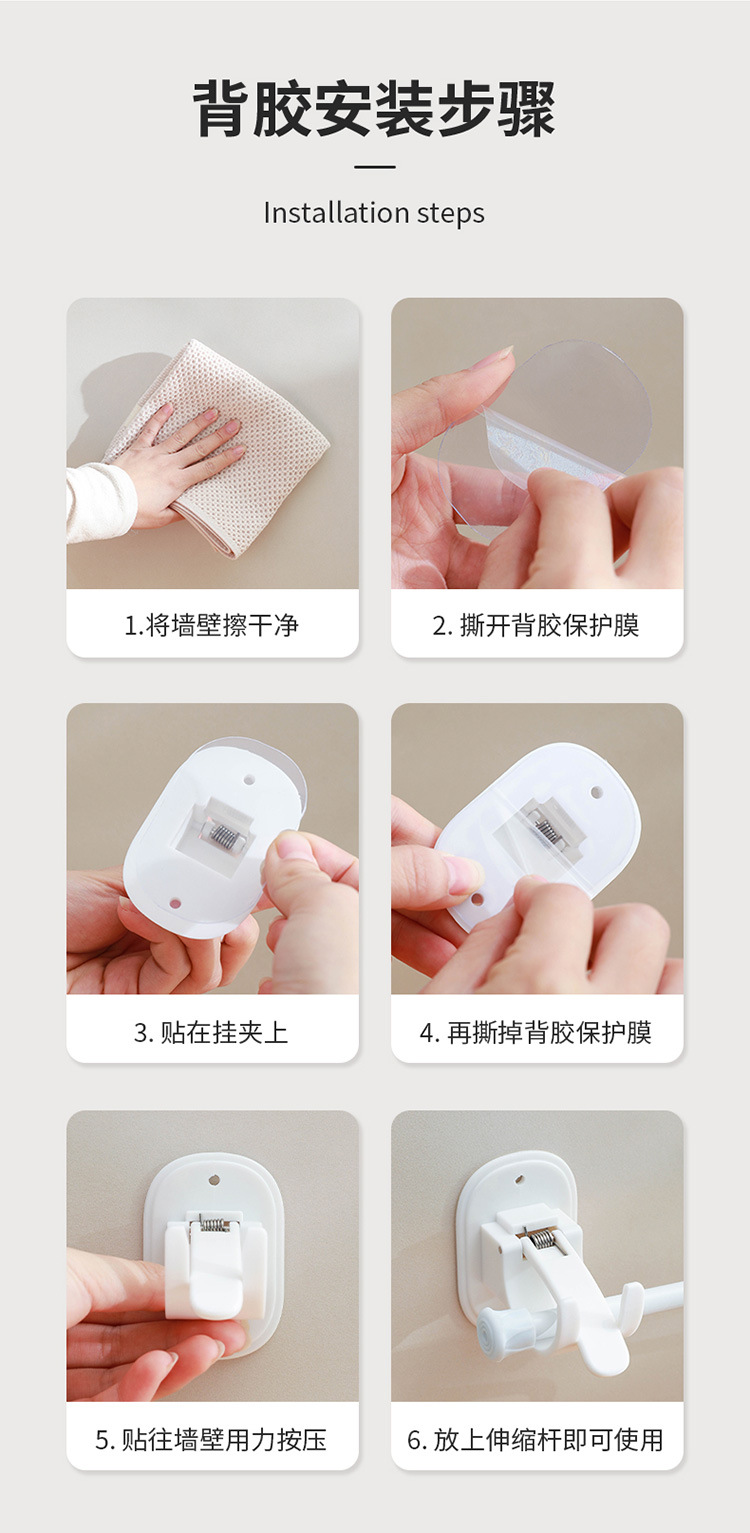 背胶安装步骤

Installation steps

1.将墙壁擦干净

2. 撕开背胶保护膜

3. 贴在挂夹上

4. 再撕掉背胶保护膜

5. 贴往墙壁用力按压

6. 放上伸缩杆即可使用