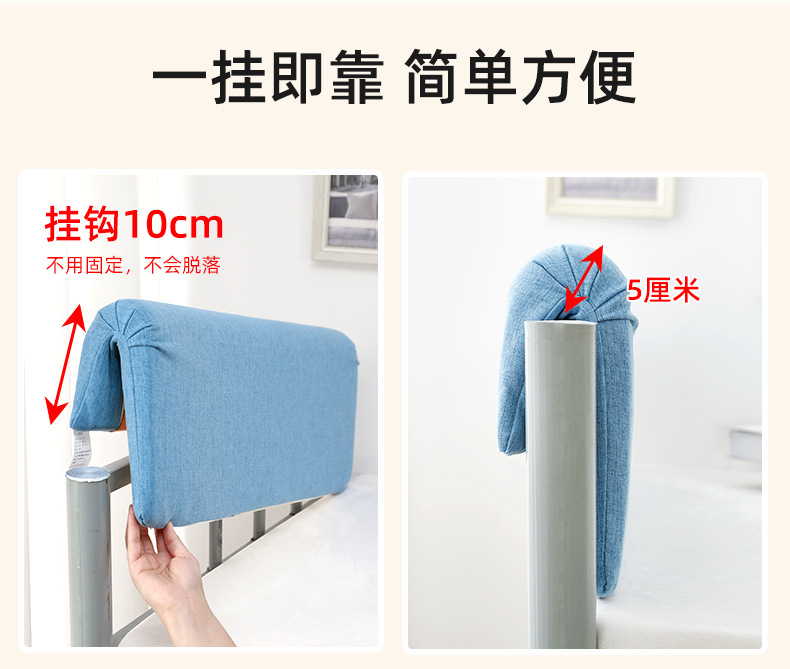 一挂即靠 简单方便

挂钩10cm
不用固定，不会脱落

5厘米