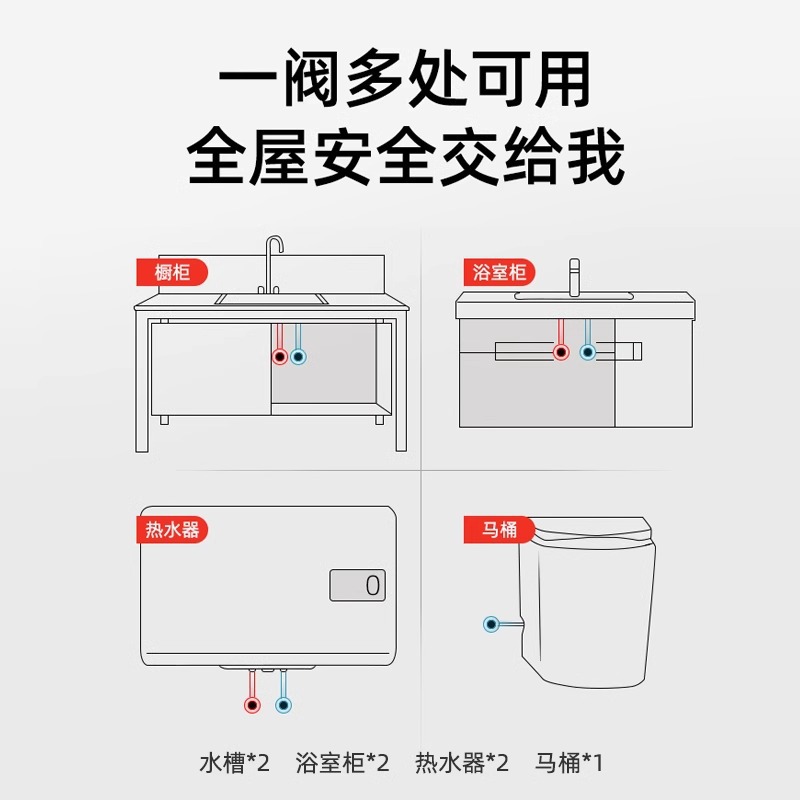 一阀多处可用
全屋安全交给我

橱柜

浴室柜

热水器

0

马桶

水槽*2　浴室柜*2　热水器*2　马桶*1