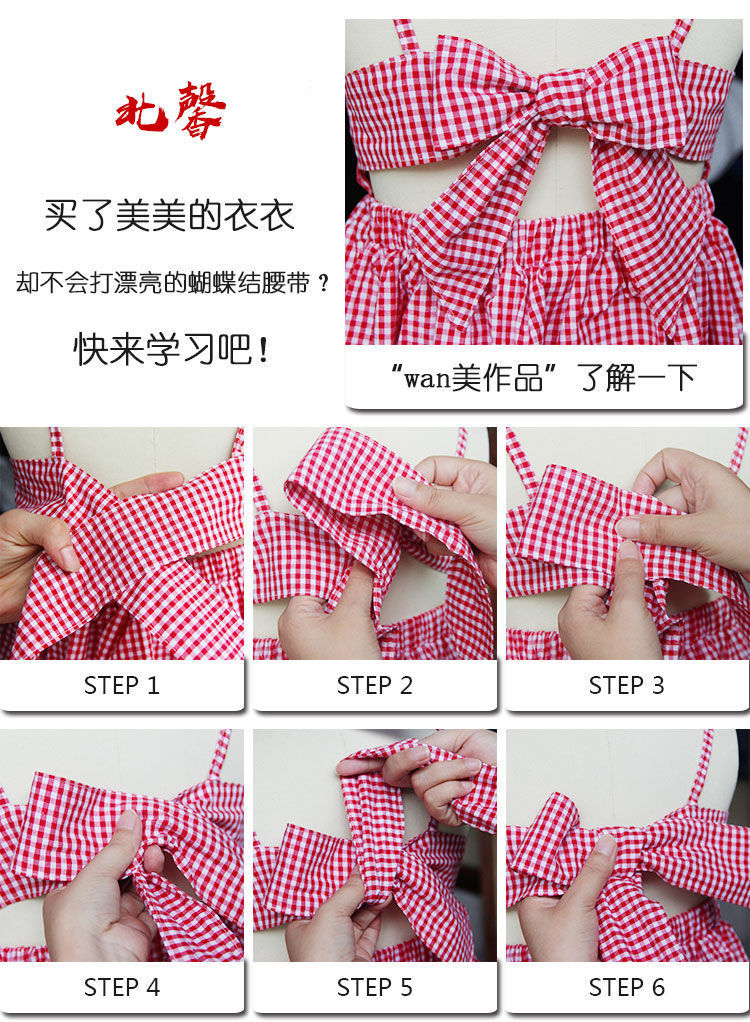 北馨

买了美美的衣衣

却不会打漂亮的蝴蝶结腰带？

快来学习吧！

“wan美作品”了解一下

STEP 1

STEP 2

STEP 3

STEP 4

STEP 5

STEP 6