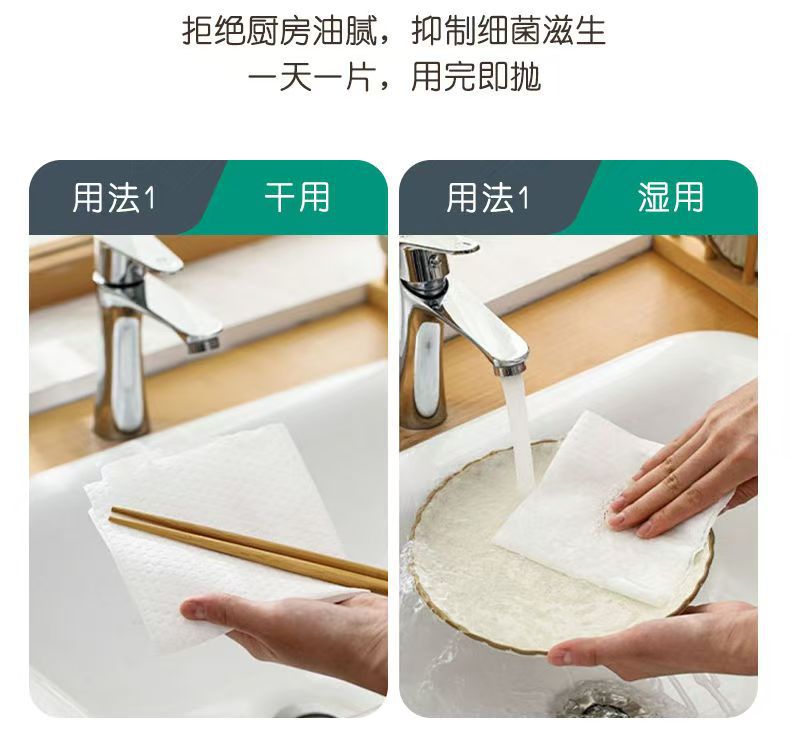 拒绝厨房油腻，抑制细菌滋生
一天一片，用完即抛

用法1 干用

用法1 湿用