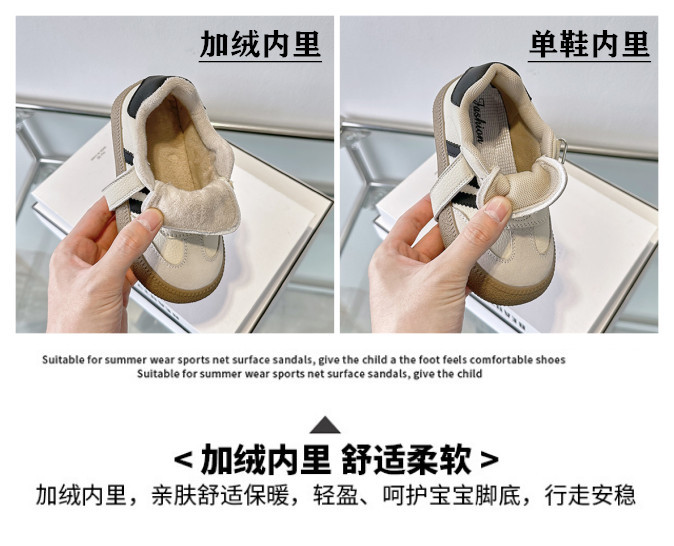 加绒内里

单鞋内里

Fashion

Suitable for summer wear sports net surface sandals, give the child a the foot feels comfortable shoes
Suitable for summer wear sports net surface sandals, give the child

< 加绒内里 舒适柔软 >

加绒内里，亲肤舒适保暖，轻盈、呵护宝宝脚底，行走安稳