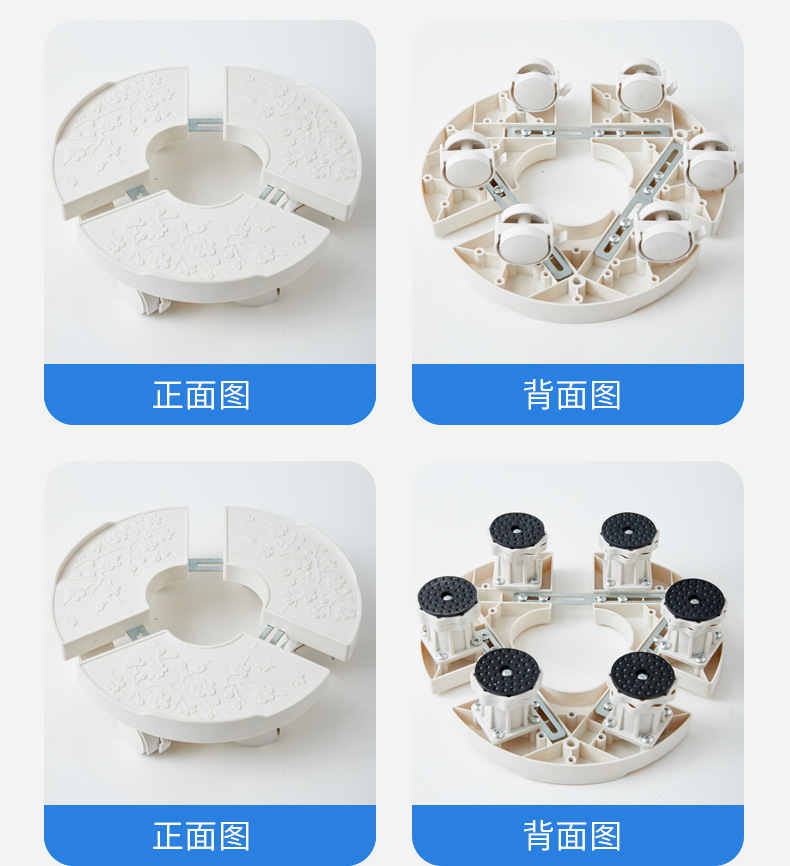 正面图

背面图

正面图

背面图