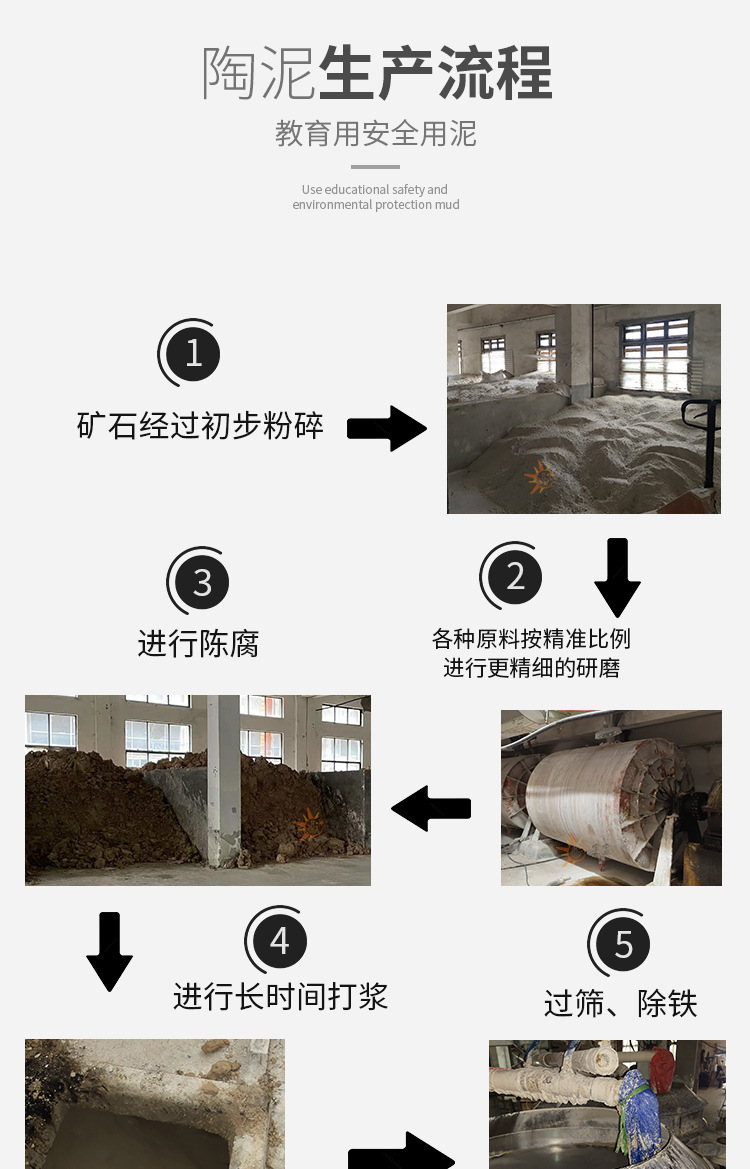 陶泥生产流程

教育用安全用泥

Use educational safety and environmental protection mud

1

矿石经过初步粉碎

3

进行陈腐

2

各种原料按精准比例进行更精细的研磨

4

进行长时间打浆

5

过筛、除铁