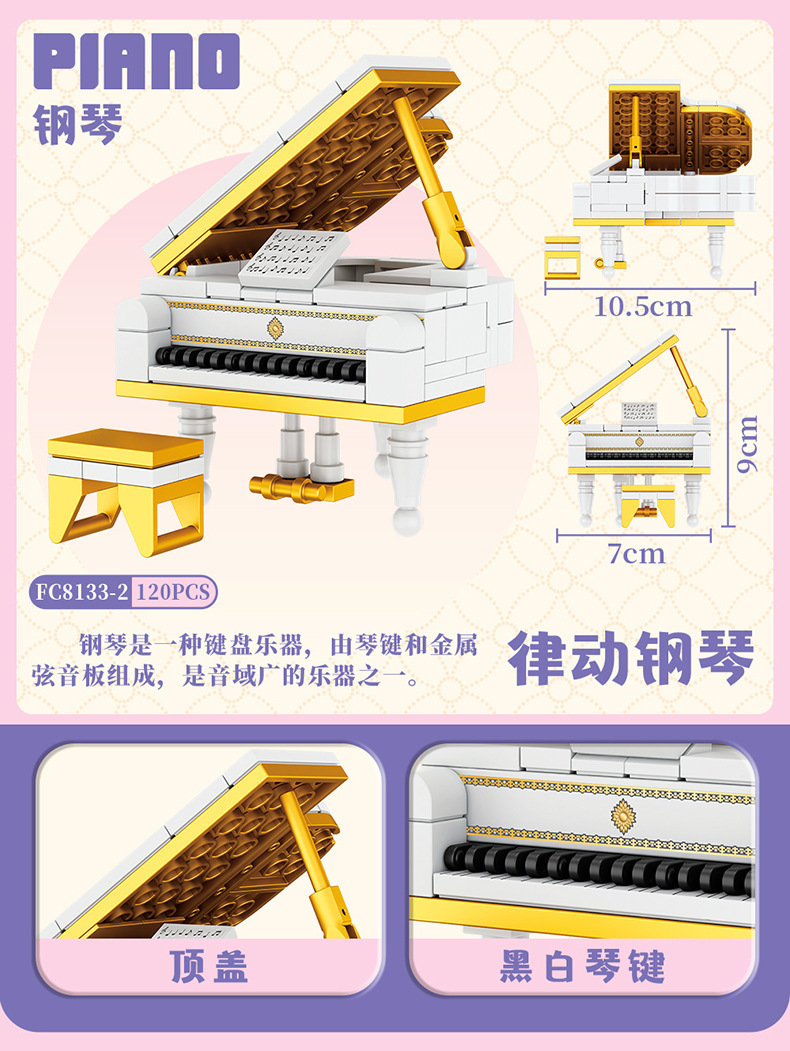 PIANO
钢琴

10.5cm

9cm

7cm

FC8133-2 120PCS

钢琴是一种键盘乐器，由琴键和金属弦音板组成，是音域广的乐器之一。

律动钢琴

顶盖

黑白琴键