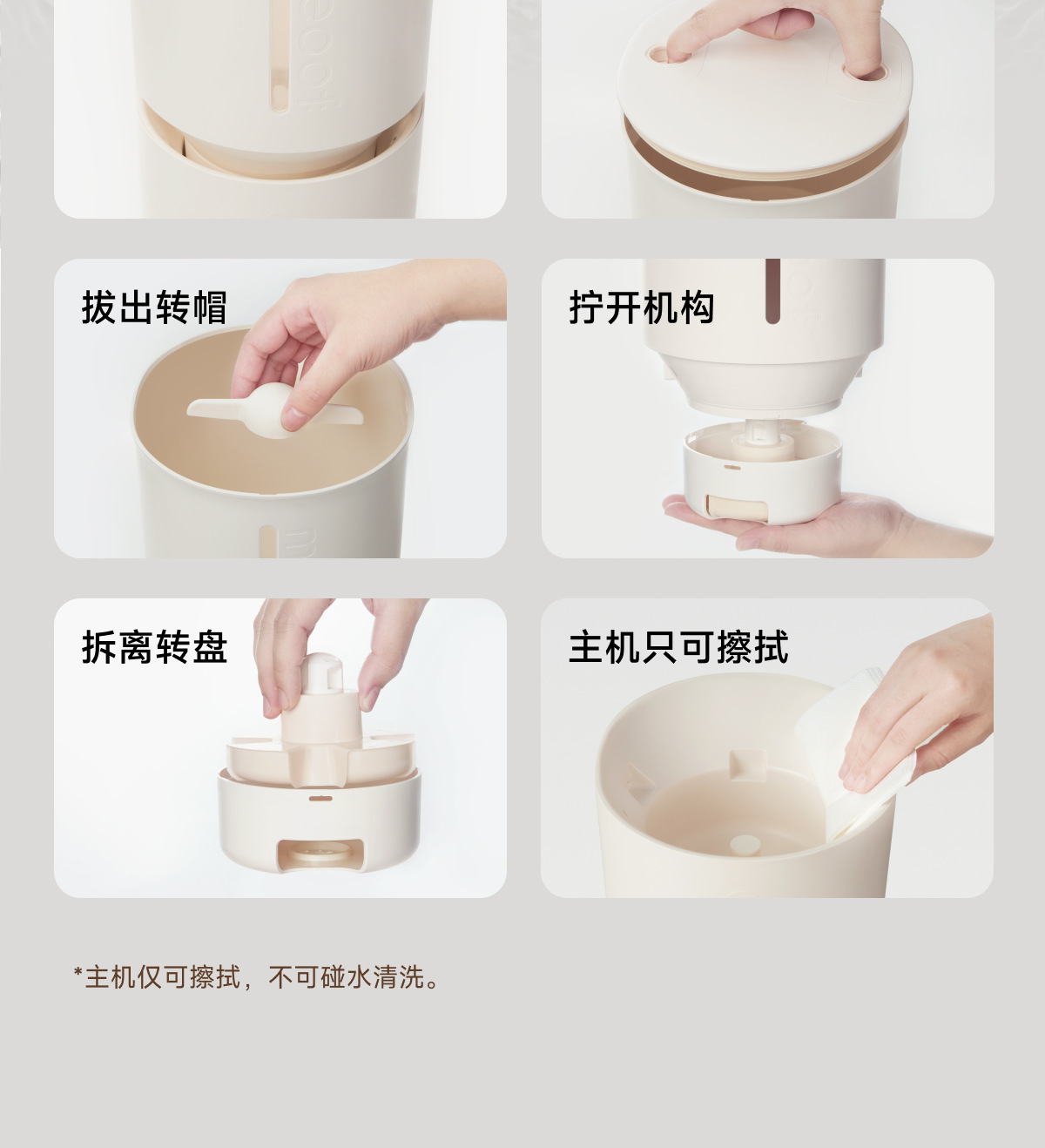 拔出转帽

拧开机构

拆离转盘

主机只可擦拭

*主机仅可擦拭，不可碰水清洗。