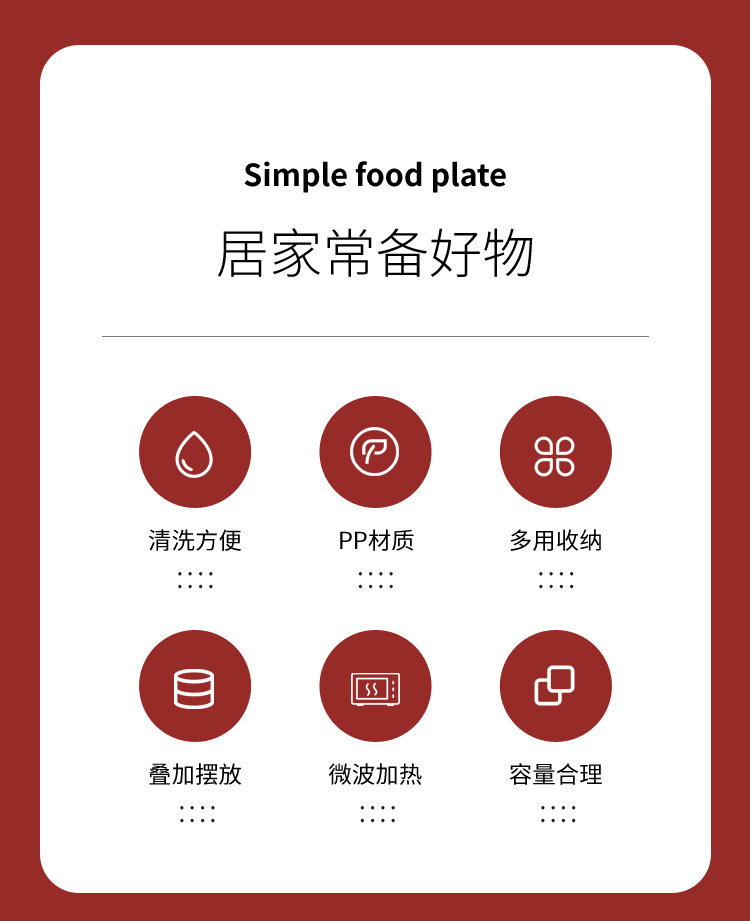 Simple food plate

居家常备好物

清洗方便

PP材质

多用收纳

叠加摆放

微波加热

容量合理