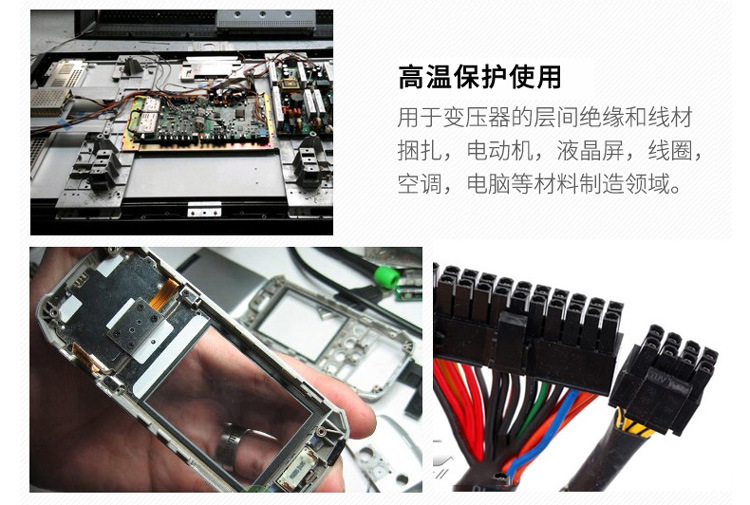 高温保护使用

用于变压器的层间绝缘和线材捆扎，电动机，液晶屏，线圈，空调，电脑等材料制造领域。