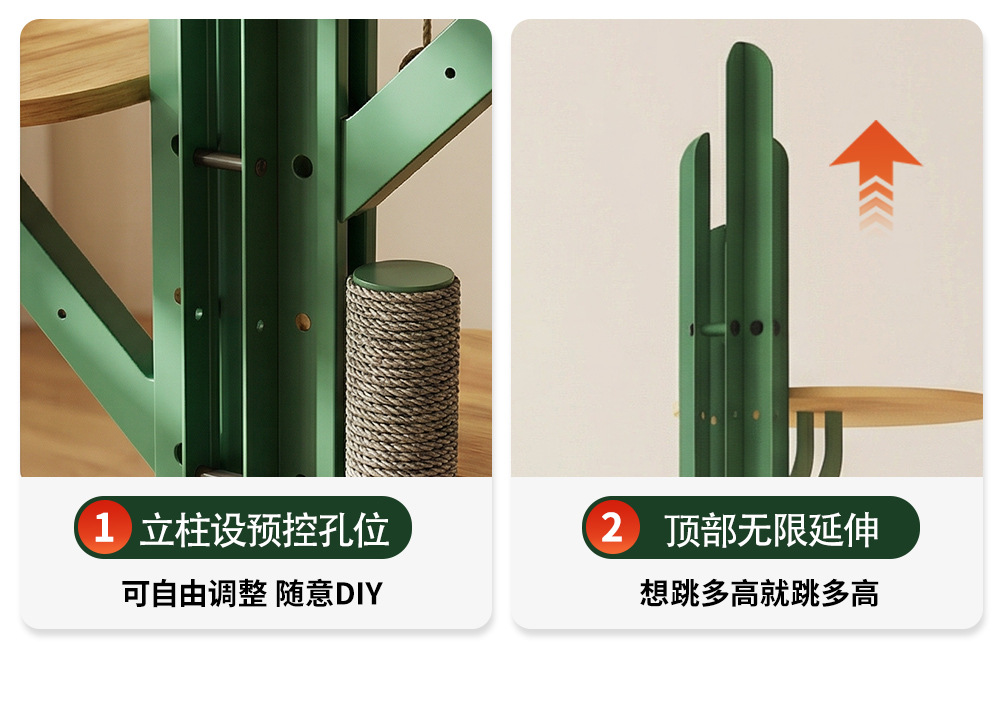 1 立柱设预控孔位

可自由调整 随意DIY

2 顶部无限延伸

想跳多高就跳多高