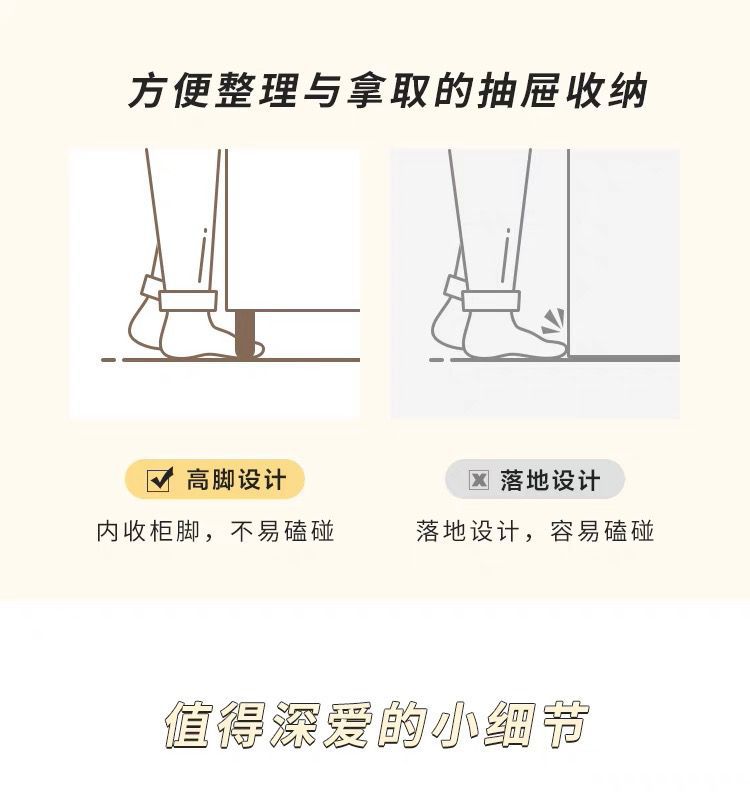 方便整理与拿取的抽屉收纳

高脚设计

内收柜脚，不易磕碰

落地设计

落地设计，容易磕碰

值得深爱的小细节