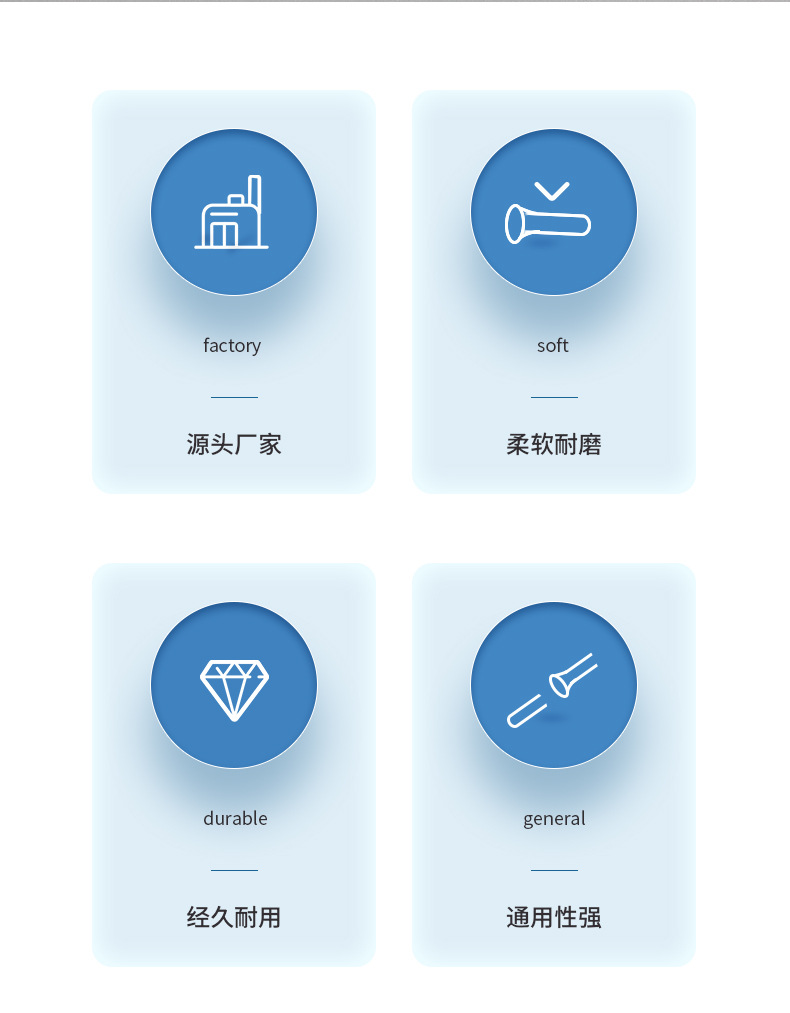 factory

源头厂家

soft

柔软耐磨

durable

经久耐用

general

通用性强