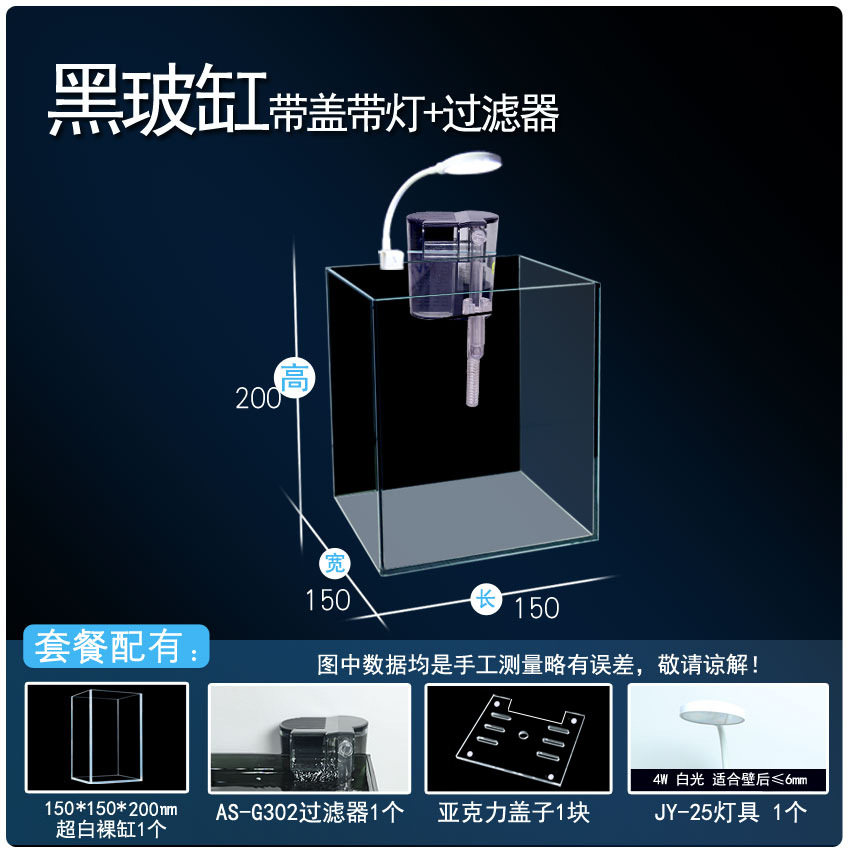 黑玻缸带盖带灯+过滤器

高
200

宽
150

长
150

套餐配有：

图中数据均是手工测量略有误差，敬请谅解！

150*150*200mm
超白裸缸1个

AS-G302过滤器1个

亚克力盖子1块

4W 白光 适合壁后≤6mm
JY-25灯具 1个