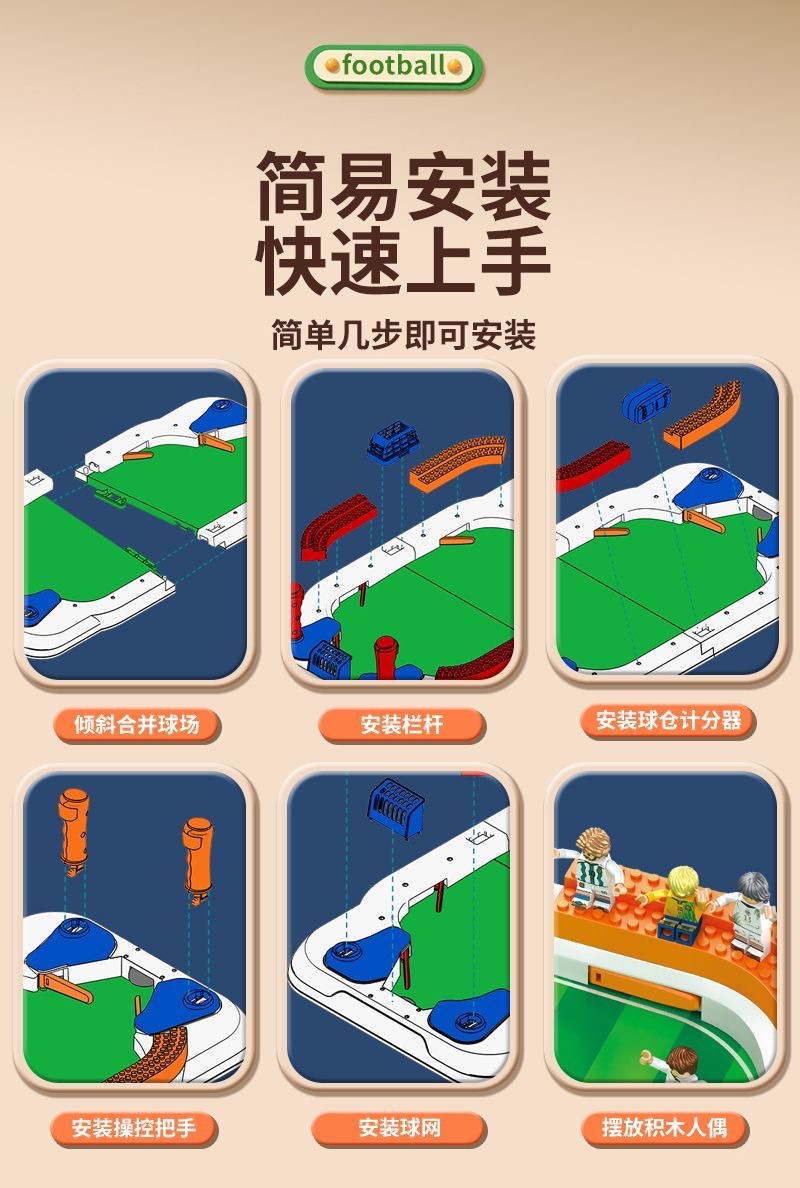 football

简易安装
快速上手

简单几步即可安装

倾斜合并球场

安装栏杆

安装球仓计分器

安装操控把手

安装球网

摆放积木人偶