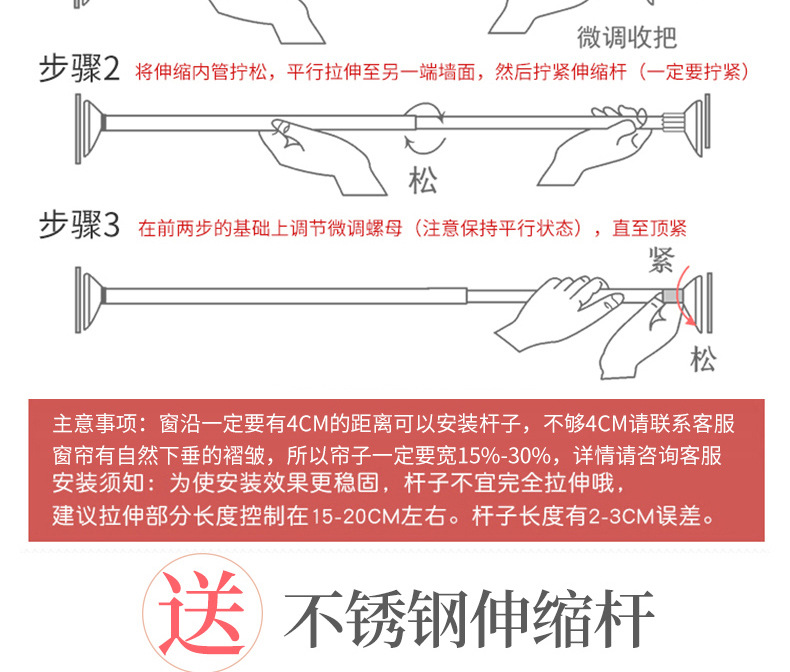 微调收把

步骤2 将伸缩内管拧松，平行拉伸至另一端墙面，然后拧紧伸缩杆（一定要拧紧）

松

步骤3 在前两步的基础上调节微调螺母（注意保持平行状态），直至顶紧

紧

松

主意事项：窗沿一定要有4CM的距离可以安装杆子，不够4CM请联系客服
窗帘有自然下垂的褶皱，所以帘子一定要宽15%-30%，详情请咨询客服
安装须知：为使安装效果更稳固，杆子不宜完全拉伸哦，
建议拉伸部分长度控制在15-20CM左右。杆子长度有2-3CM误差。

送 不锈钢伸缩杆