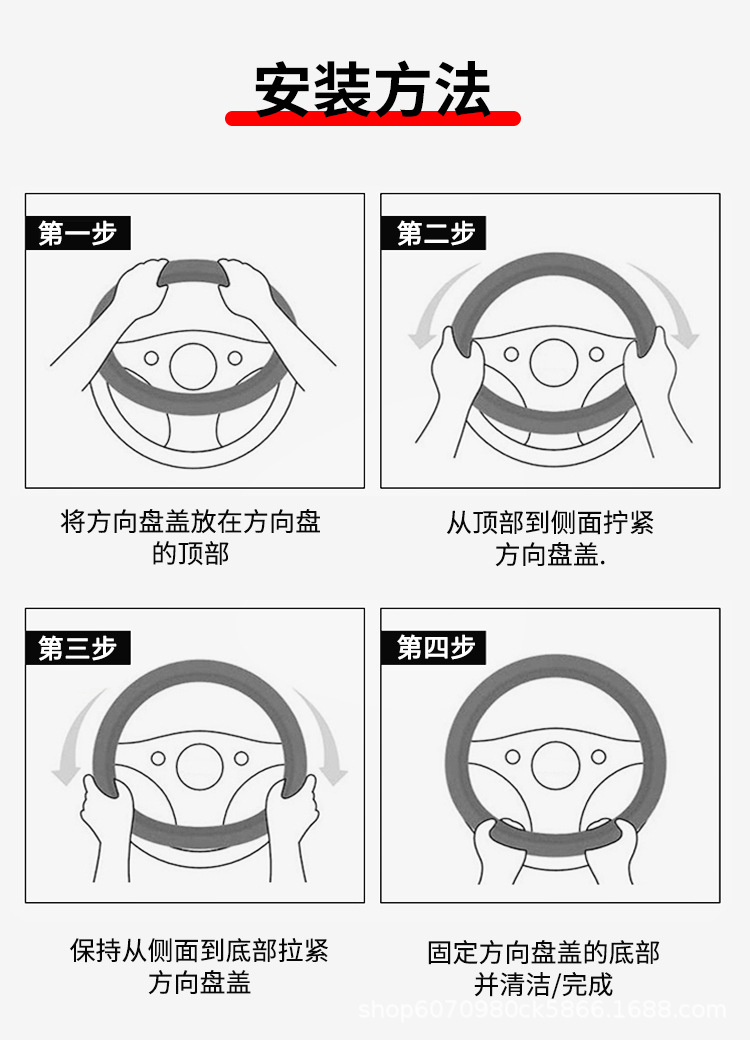 安装方法

第一步

将方向盘盖放在方向盘的顶部

第二步

从顶部到侧面拧紧方向盘盖.

第三步

保持从侧面到底部拉紧方向盘盖

第四步

固定方向盘盖的底部并清洁/完成

shop6070980ck5866.1688.com