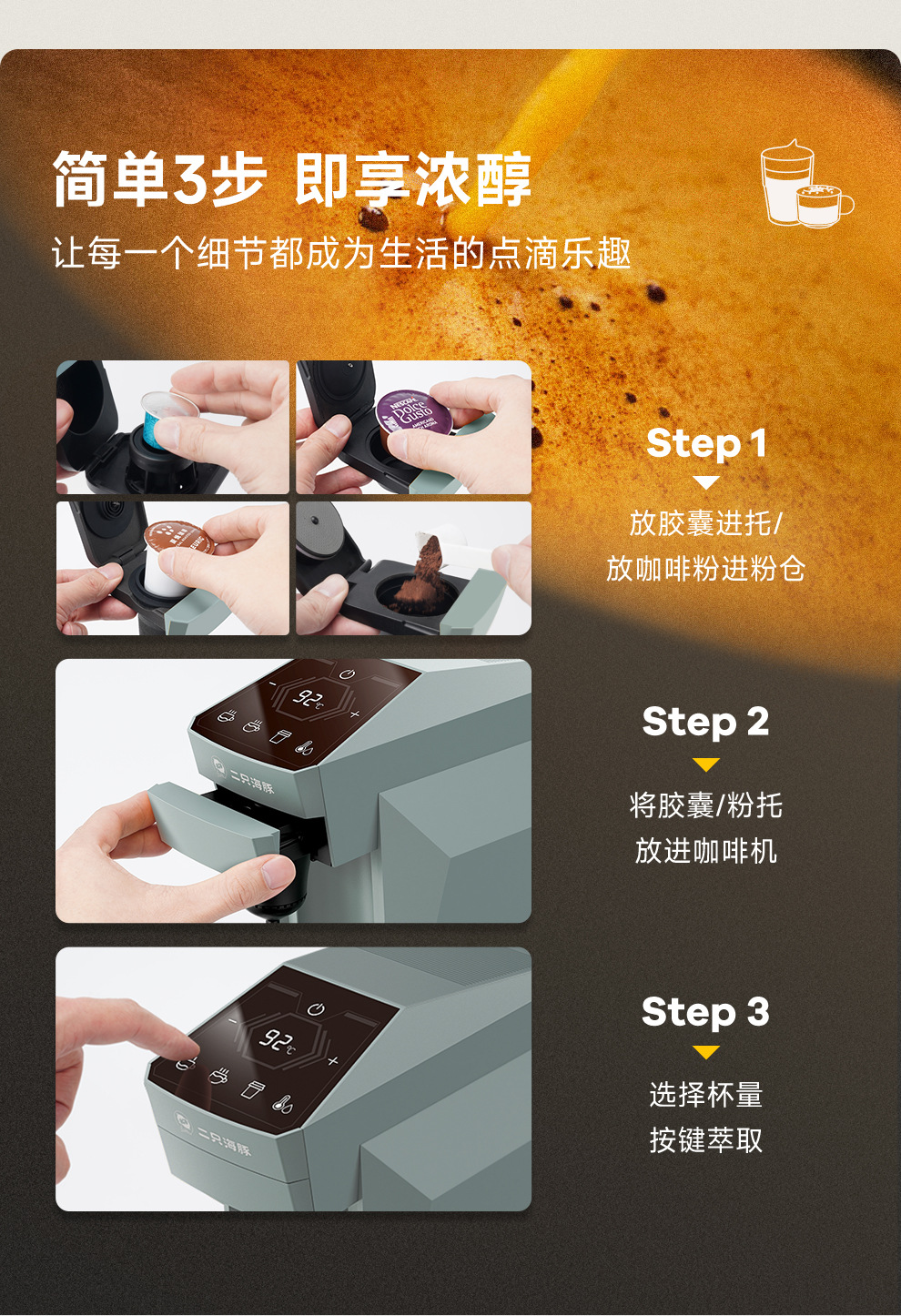 简单3步 即享浓醇

让每一个细节都成为生活的点滴乐趣

NESCAFÉ Dolce Gusto

Step 1

放胶囊进托/
放咖啡粉进粉仓

92℃

二只海豚

Step 2

将胶囊/粉托
放进咖啡机

92℃

二只海豚

Step 3

选择杯量
按键萃取