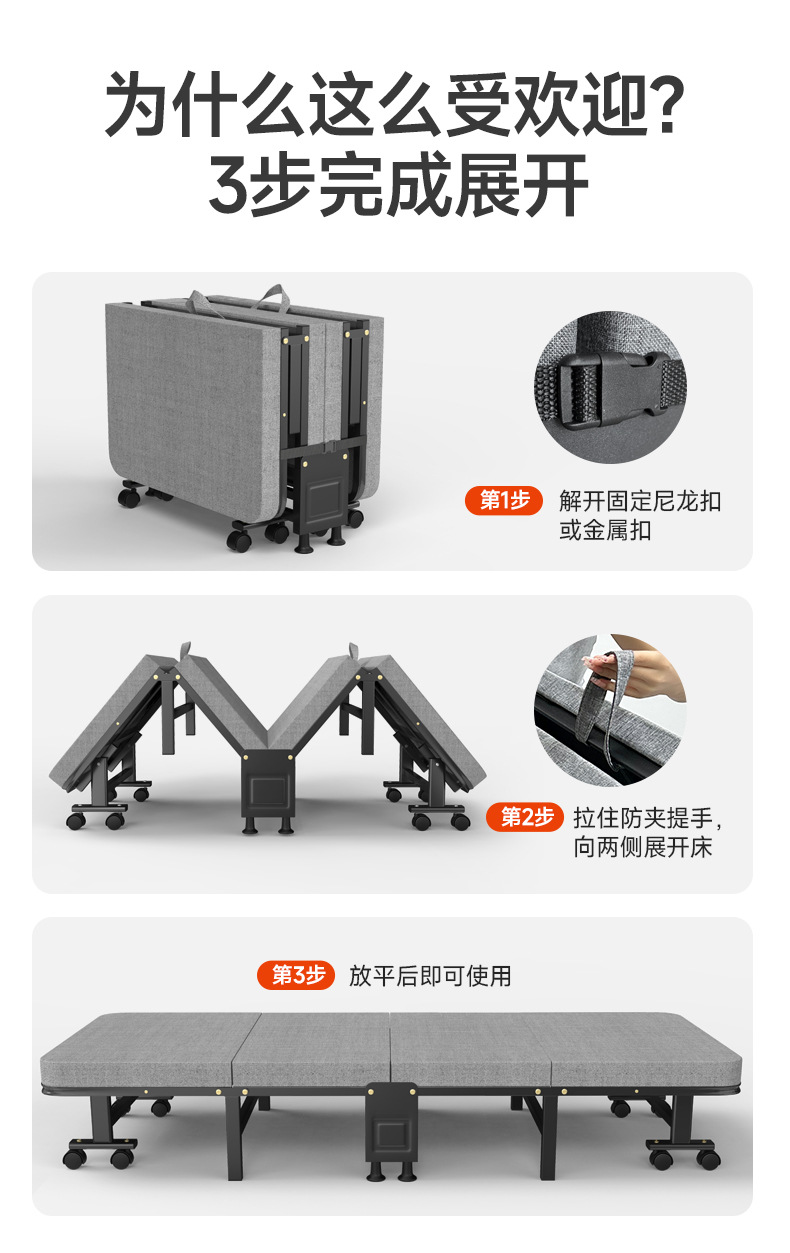 为什么这么受欢迎?
3步完成展开

第1步 解开固定尼龙扣或金属扣

第2步 拉住防夹提手，向两侧展开床

第3步 放平后即可使用