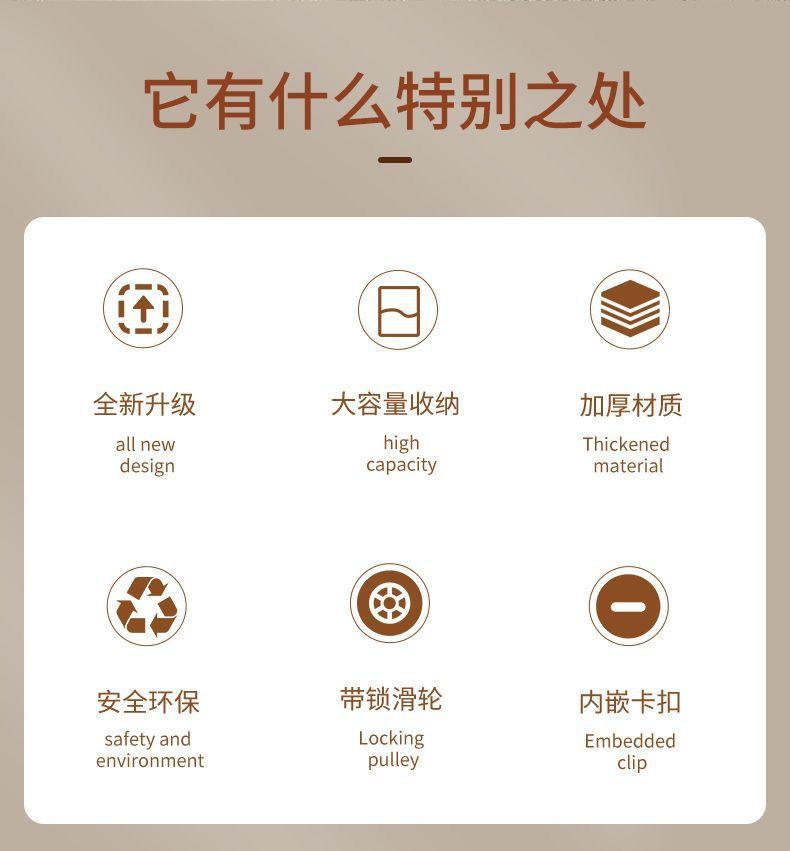 它有什么特别之处

全新升级
all new design

大容量收纳
high capacity

加厚材质
Thickened material

安全环保
safety and environment

带锁滑轮
Locking pulley

内嵌卡扣
Embedded clip