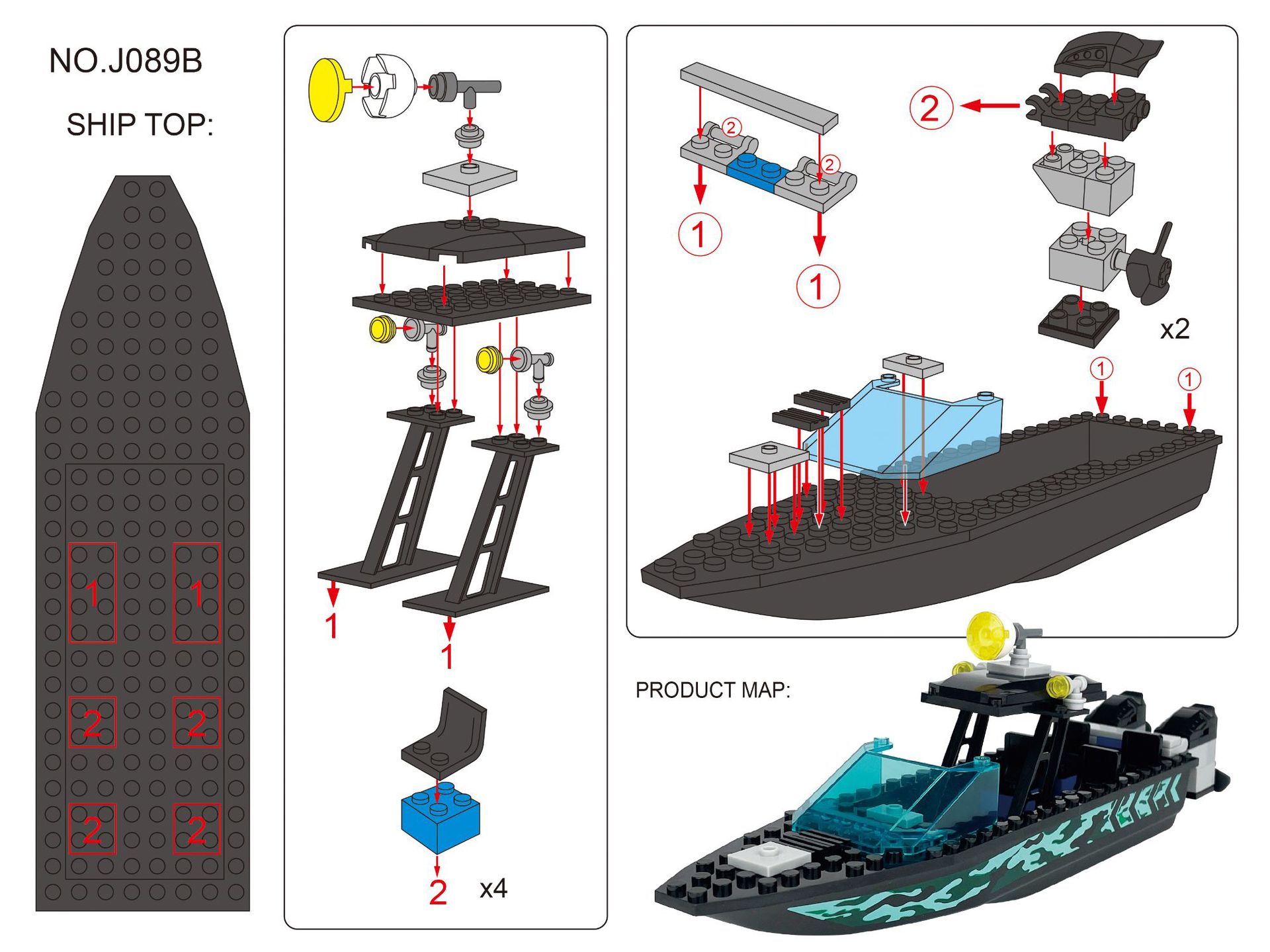 NO.J089B

SHIP TOP:

1 1
2 2
2 2

1
1

2
x4

2
2
1
1
2
x2
1
1

PRODUCT MAP: