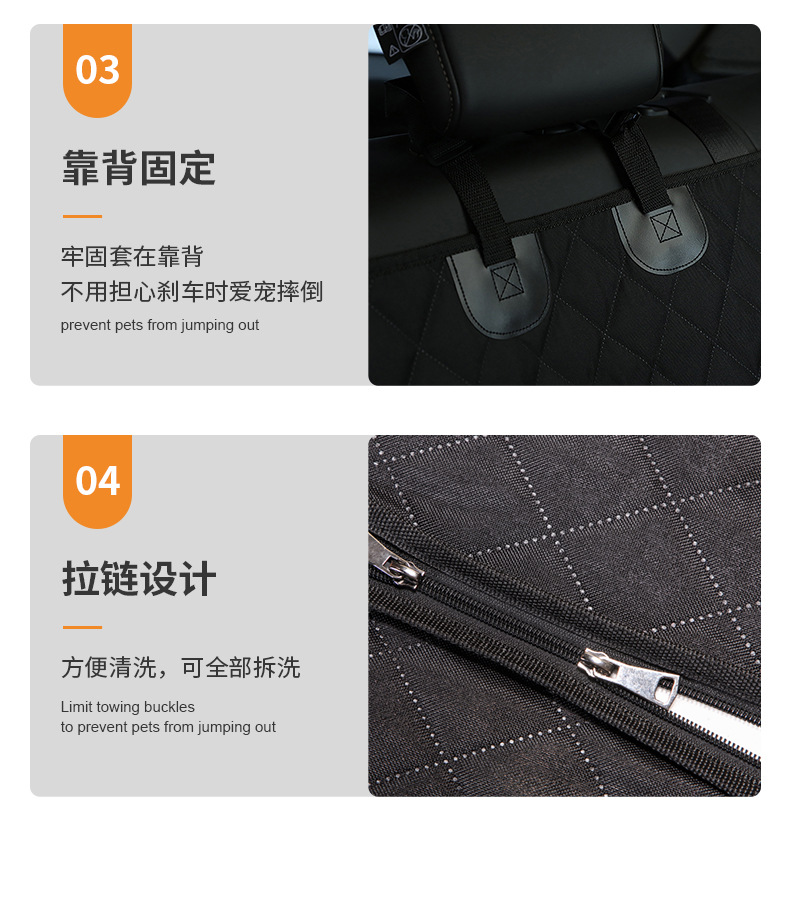 03

靠背固定

牢固套在靠背
不用担心刹车时爱宠摔倒
prevent pets from jumping out

04

拉链设计

方便清洗，可全部拆洗
Limit towing buckles
to prevent pets from jumping out