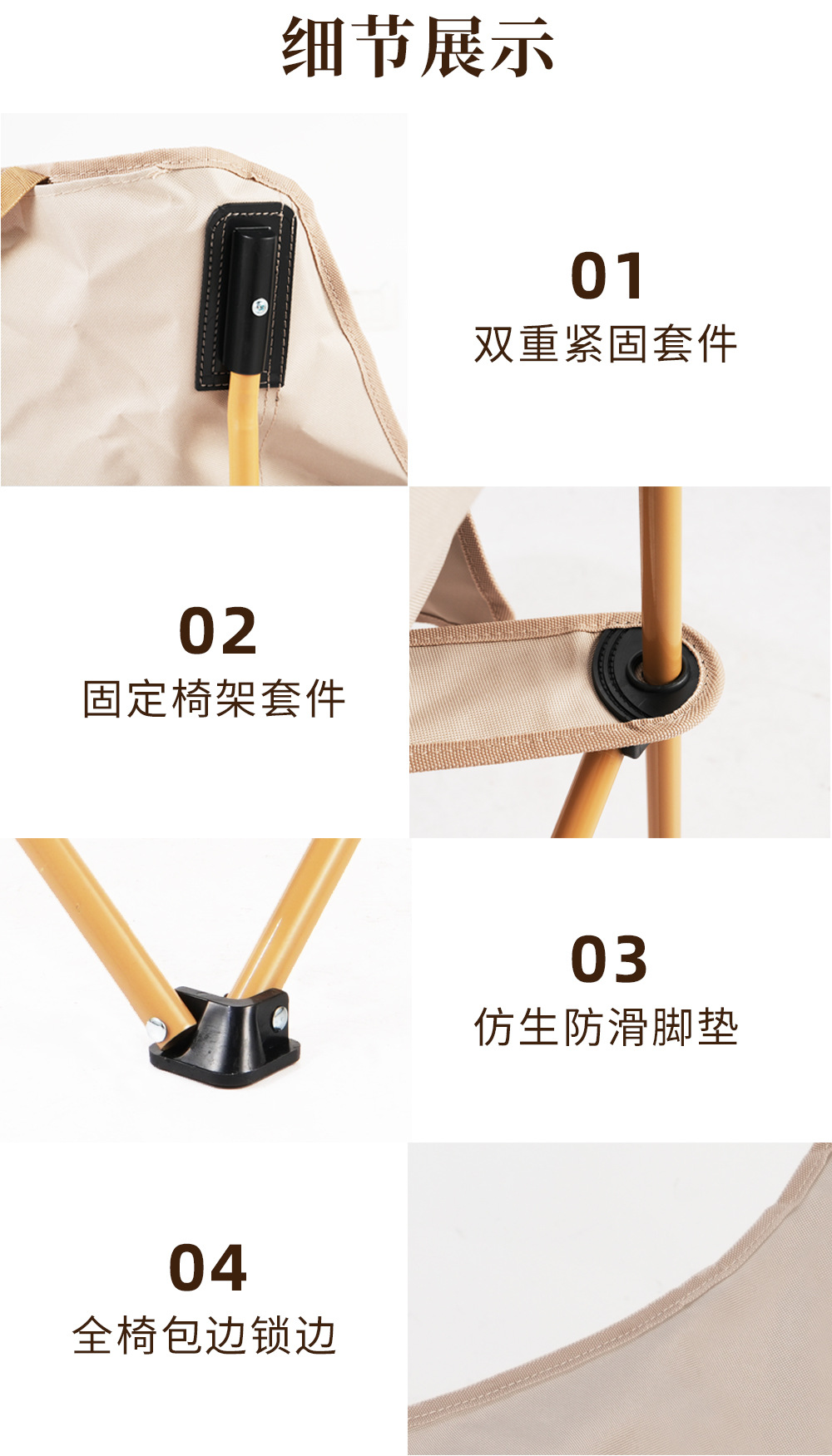 细节展示

01
双重紧固套件

02
固定椅架套件

03
仿生防滑脚垫

04
全椅包边锁边