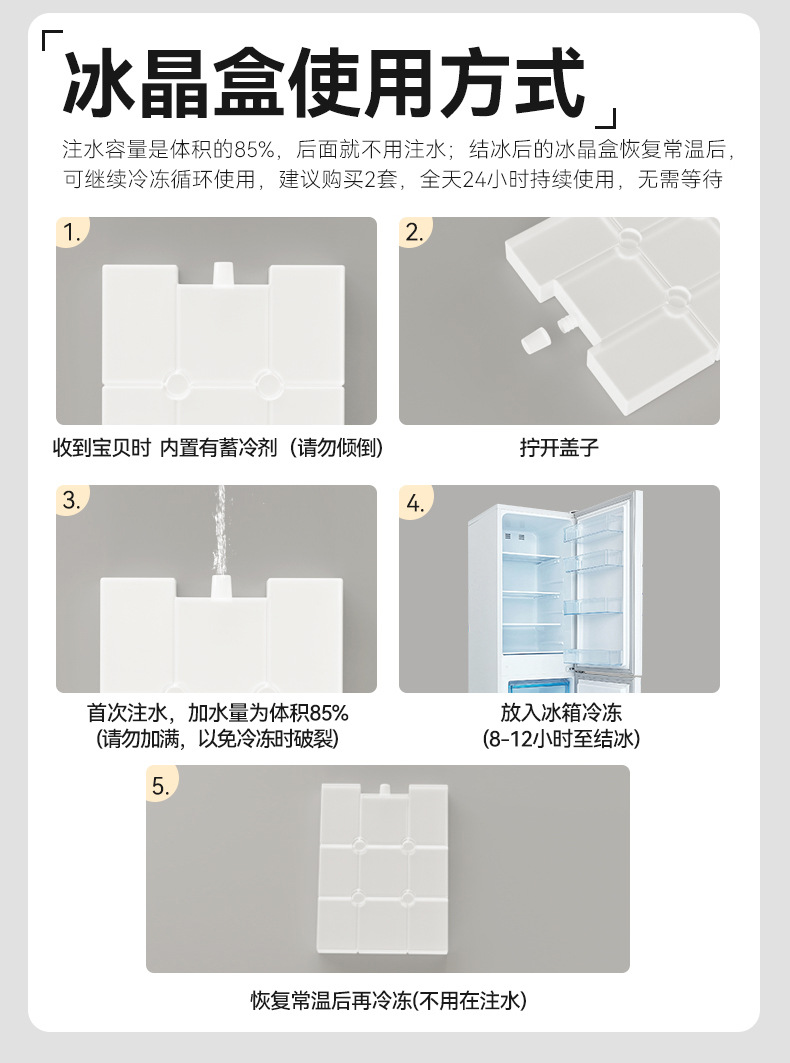 冰晶盒使用方式

注水容量是体积的85%，后面就不用注水；结冰后的冰晶盒恢复常温后，可继续冷冻循环使用，建议购买2套，全天24小时持续使用，无需等待

1.

收到宝贝时 内置有蓄冷剂（请勿倾倒）

2.

拧开盖子

3.

首次注水，加水量为体积85%
（请勿加满，以免冷冻时破裂）

4.

放入冰箱冷冻
（8-12小时至结冰）

5.

恢复常温后再冷冻(不用在注水)