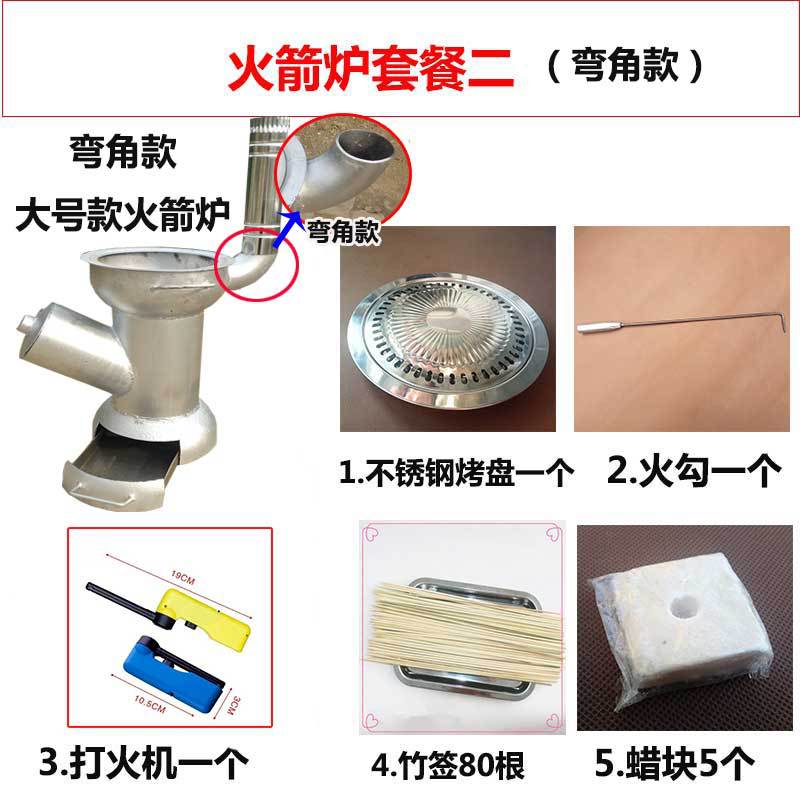 火箭炉套餐二 （弯角款）

弯角款
大号款火箭炉

弯角款

1.不锈钢烤盘一个

2.火勾一个

19CM
10.5CM
3CM

3.打火机一个

4.竹签80根

5.蜡块5个