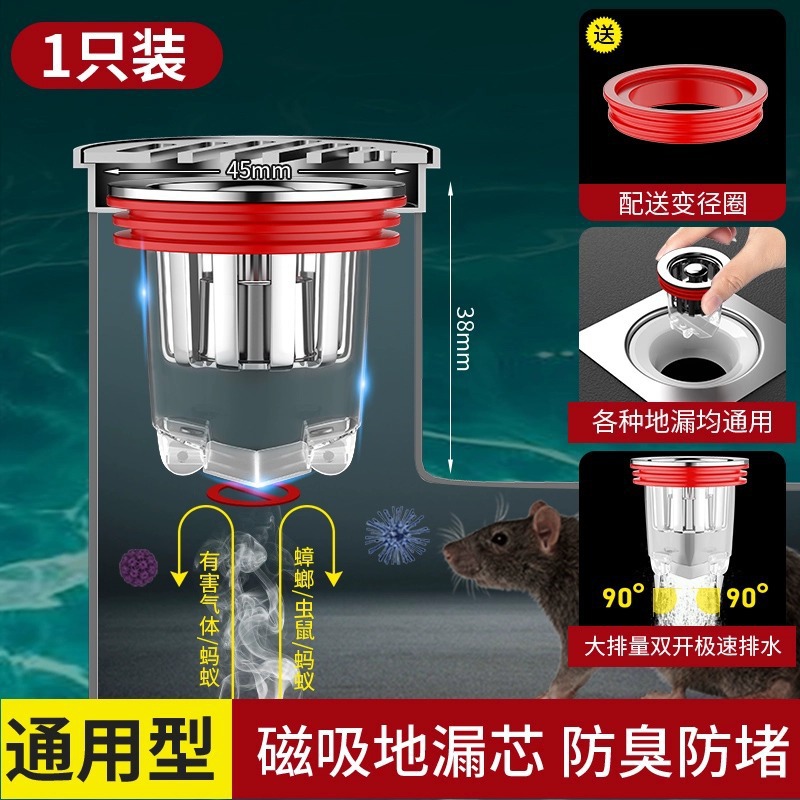 1只装

45mm

38mm

有害气体/蚂蚁

蟑螂/虫鼠/蚂蚁

送

配送变径圈

各种地漏均通用

90°

90°

大排量双开极速排水

通用型

磁吸地漏芯 防臭防堵