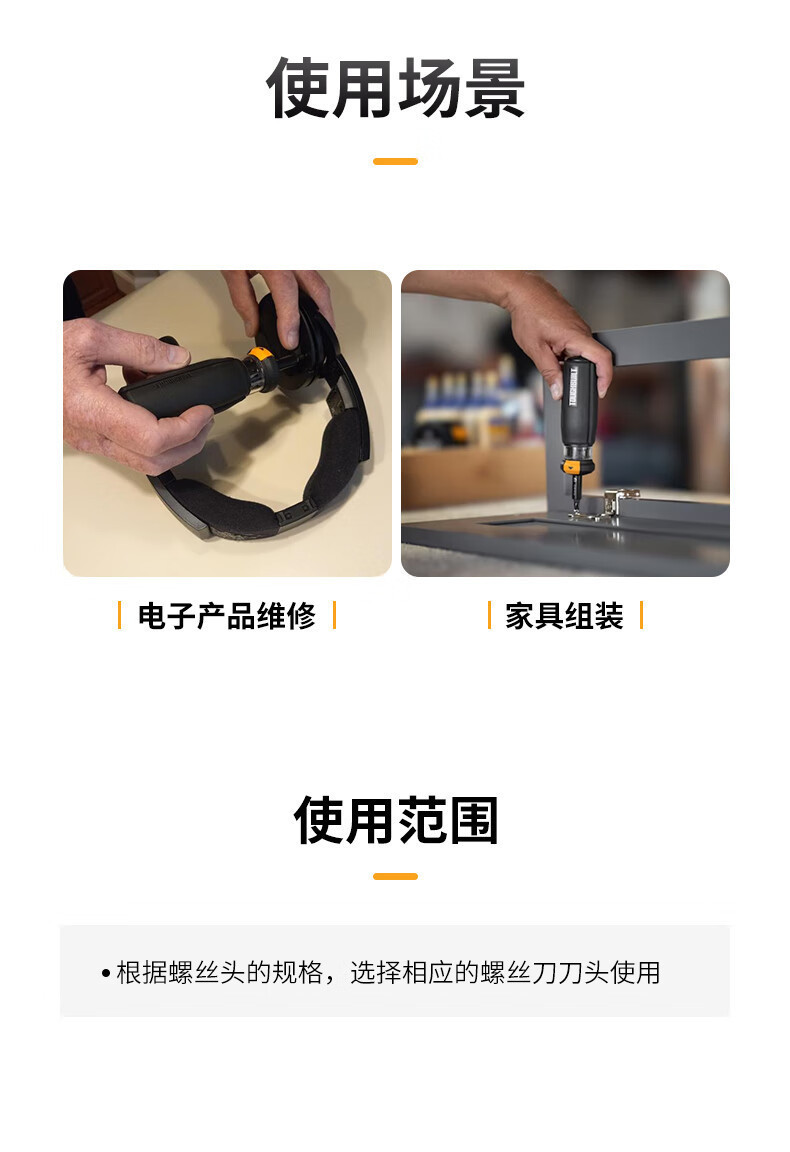 使用场景

电子产品维修

家具组装

使用范围

• 根据螺丝头的规格，选择相应的螺丝刀刀头使用