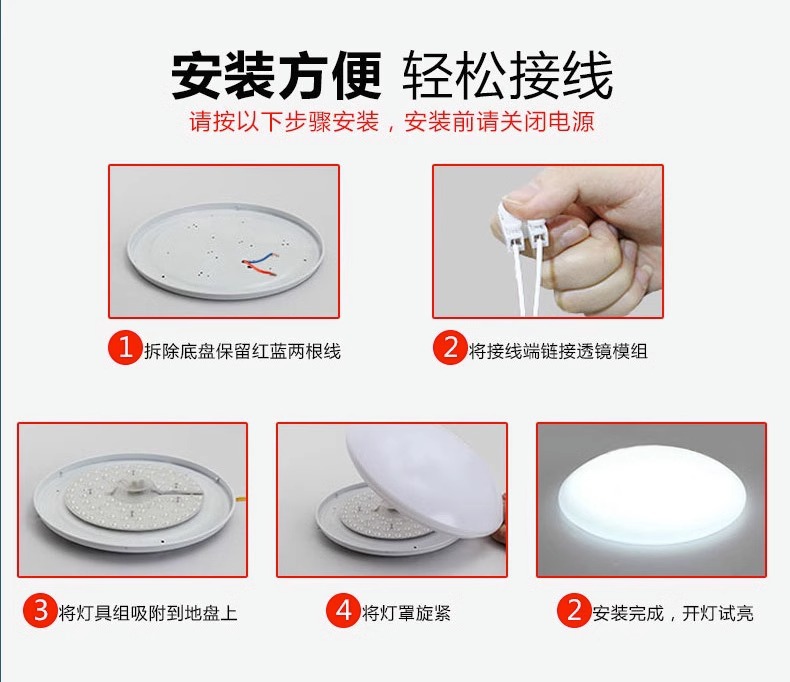 安装方便 轻松接线

请按以下步骤安装，安装前请关闭电源

1 拆除底盘保留红蓝两根线

2 将接线端链接透镜模组

3 将灯具组吸附到地盘上

4 将灯罩旋紧

2 安装完成，开灯试亮