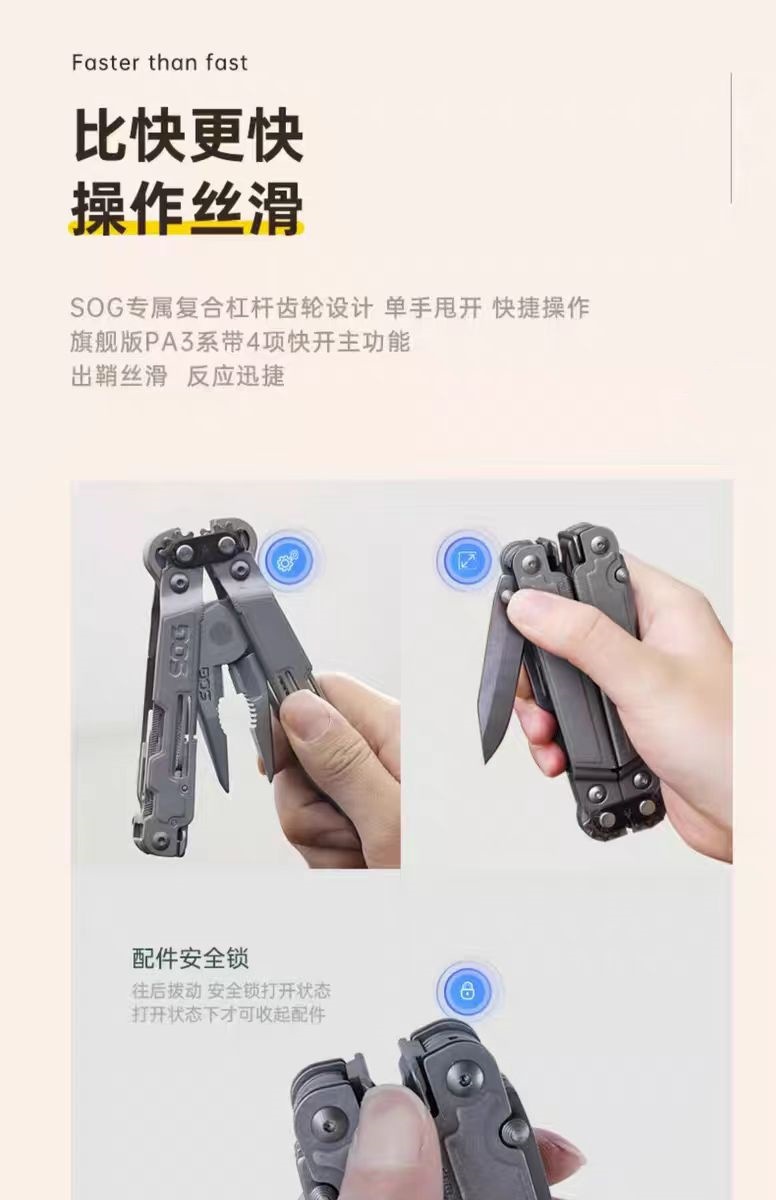 Faster than fast

比快更快
操作丝滑

SOG专属复合杠杆齿轮设计 单手甩开 快捷操作
旗舰版PA3系带4项快开主功能
出鞘丝滑 反应迅捷

SOG

SOG

配件安全锁
往后拨动 安全锁打开状态
打开状态下才可收起配件