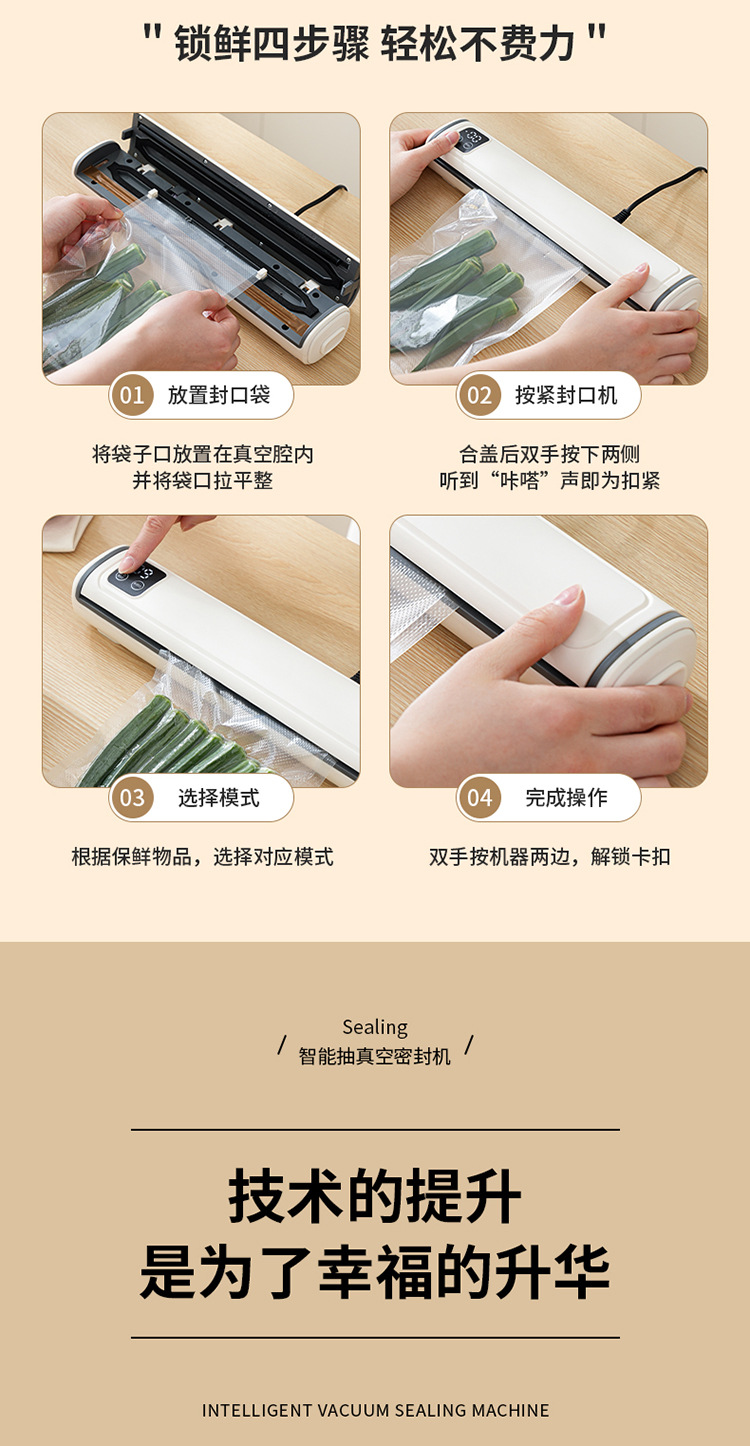 " 锁鲜四步骤 轻松不费力 "

01 放置封口袋

将袋子口放置在真空腔内
并将袋口拉平整

02 按紧封口机

合盖后双手按下两侧
听到“咔嗒”声即为扣紧

03 选择模式

根据保鲜物品，选择对应模式

04 完成操作

双手按机器两边，解锁卡扣

Sealing
/ 智能抽真空密封机 /

技术的提升
是为了幸福的升华

INTELLIGENT VACUUM SEALING MACHINE