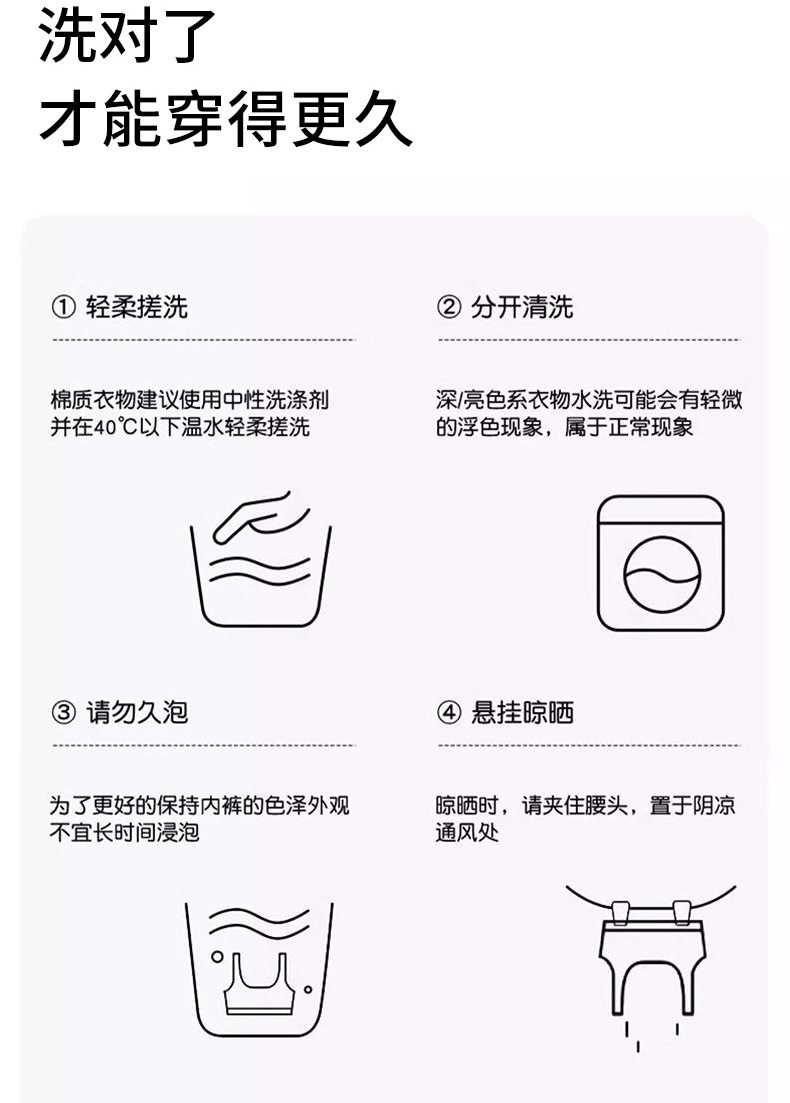 洗对了
才能穿得更久

① 轻柔搓洗

棉质衣物建议使用中性洗涤剂并在40℃以下温水轻柔搓洗

② 分开清洗

深/亮色系衣物水洗可能会有轻微的浮色现象，属于正常现象

③ 请勿久泡

为了更好的保持内裤的色泽外观不宜长时间浸泡

④ 悬挂晾晒

晾晒时，请夹住腰头，置于阴凉通风处