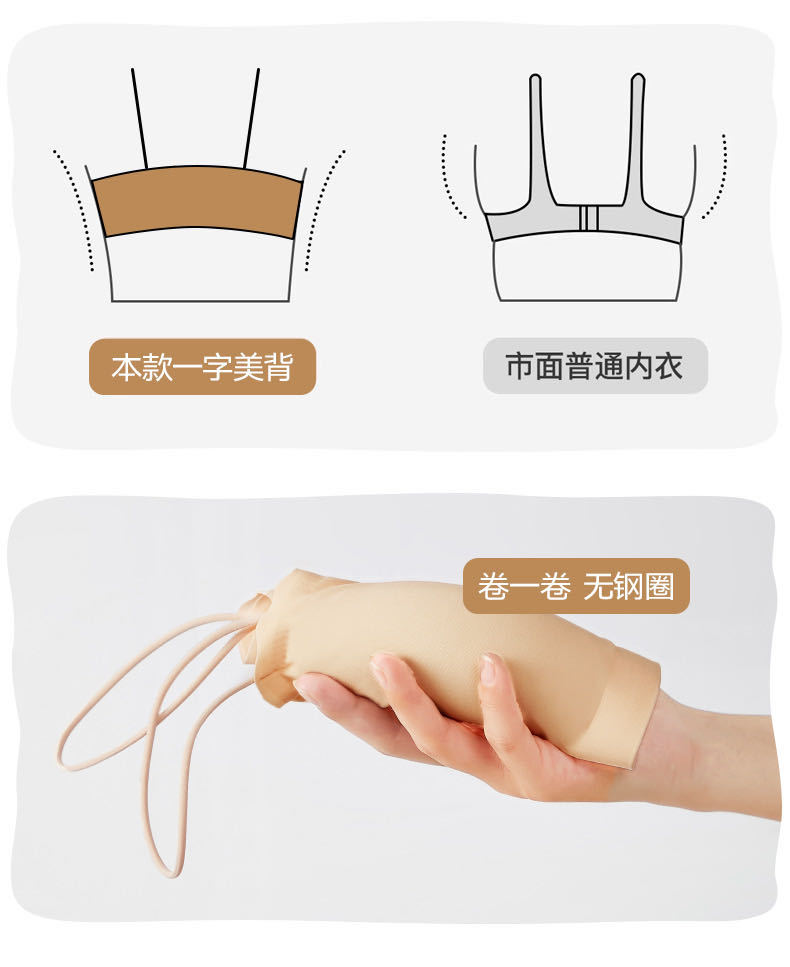 本款一字美背

市面普通内衣

卷一卷 无钢圈