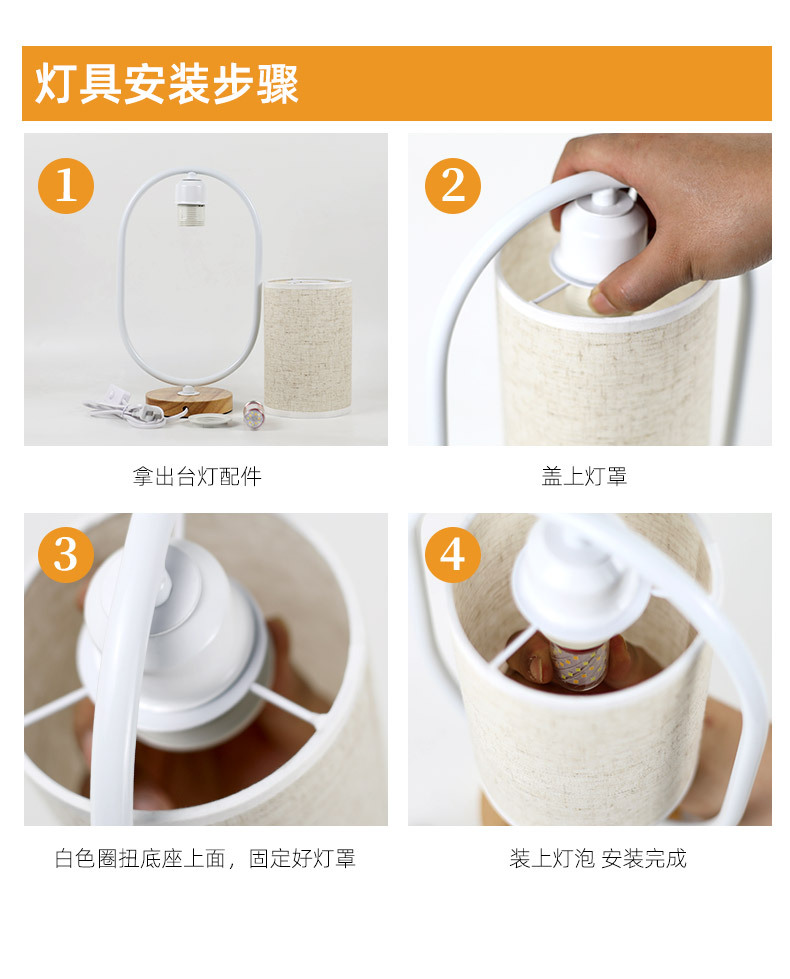 灯具安装步骤

1

拿出台灯配件

2

盖上灯罩

3

白色圈扭底座上面，固定好灯罩

4

装上灯泡 安装完成