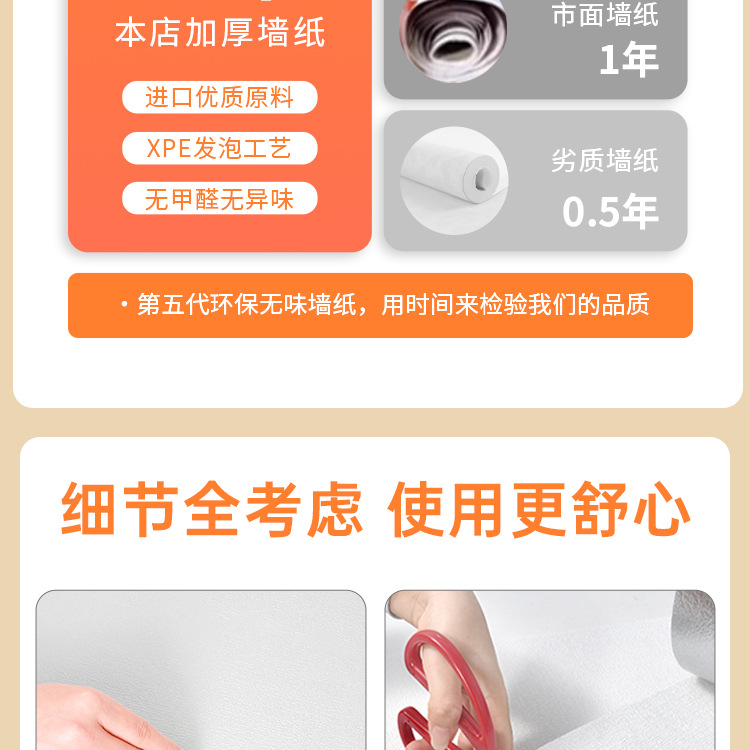 本店加厚墙纸

进口优质原料

XPE发泡工艺

无甲醛无异味

市面墙纸
1年

劣质墙纸
0.5年

· 第五代环保无味墙纸，用时间来检验我们的品质

细节全考虑 使用更舒心