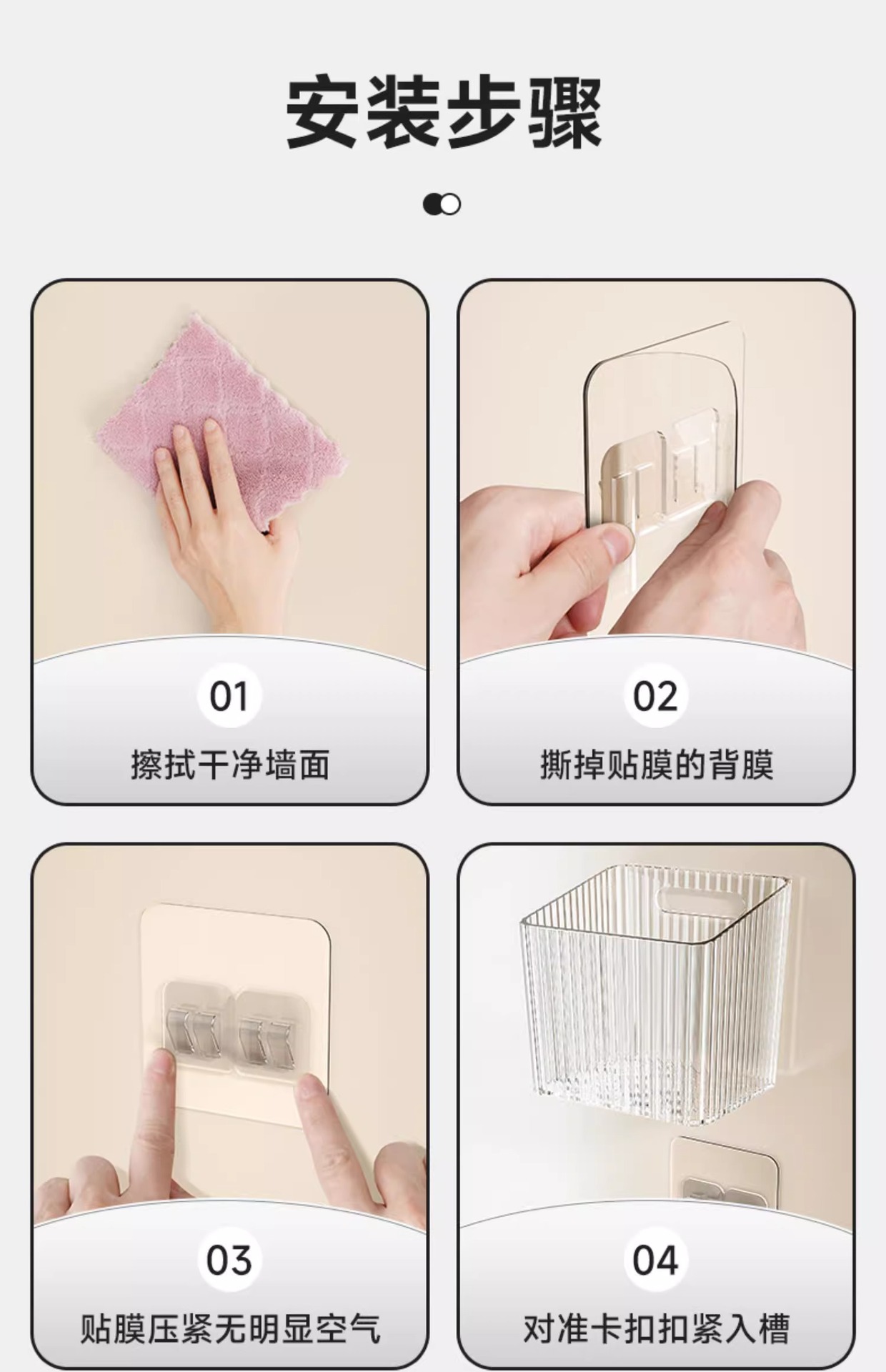 安装步骤

01
擦拭干净墙面

02
撕掉贴膜的背膜

03
贴膜压紧无明显空气

04
对准卡扣扣紧入槽