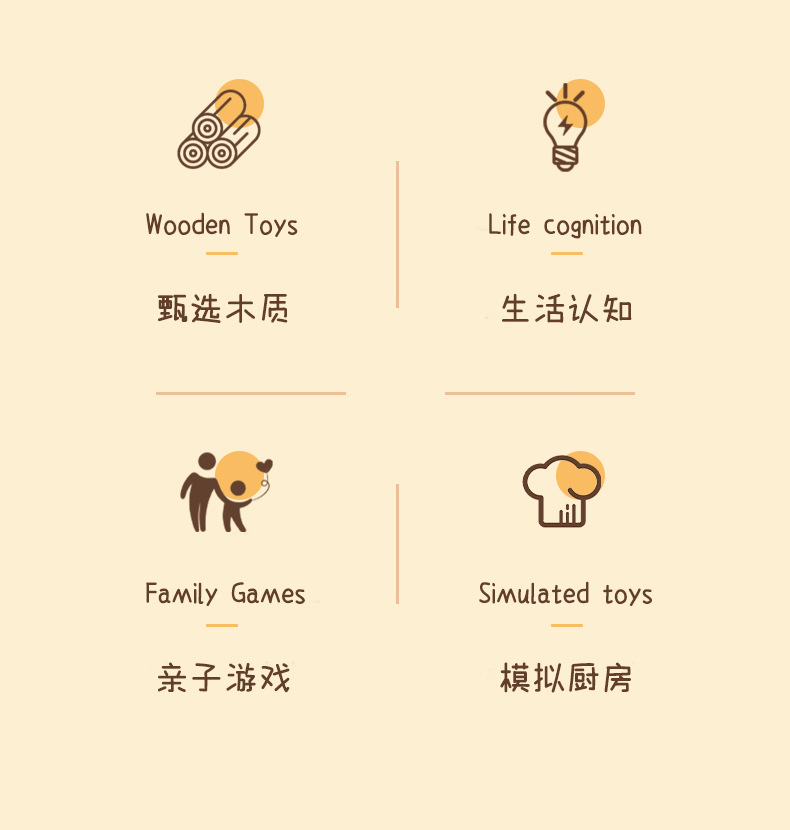 Wooden Toys

甄选木质

Life cognition

生活认知

Family Games

亲子游戏

Simulated toys

模拟厨房