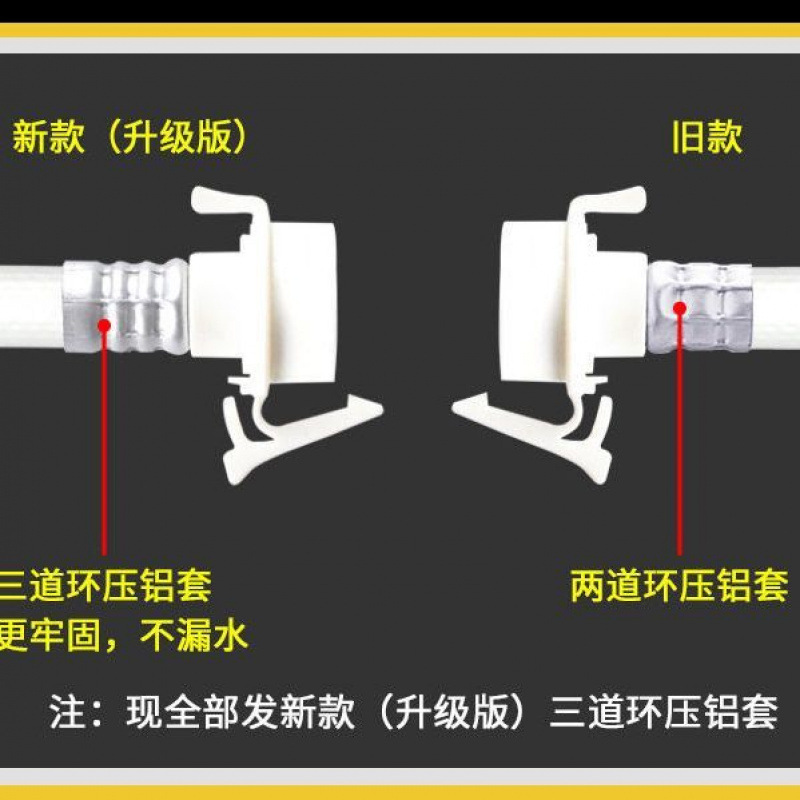 新款（升级版）

旧款

三道环压铝套
更牢固，不漏水

两道环压铝套

注：现全部发新款（升级版）三道环压铝套