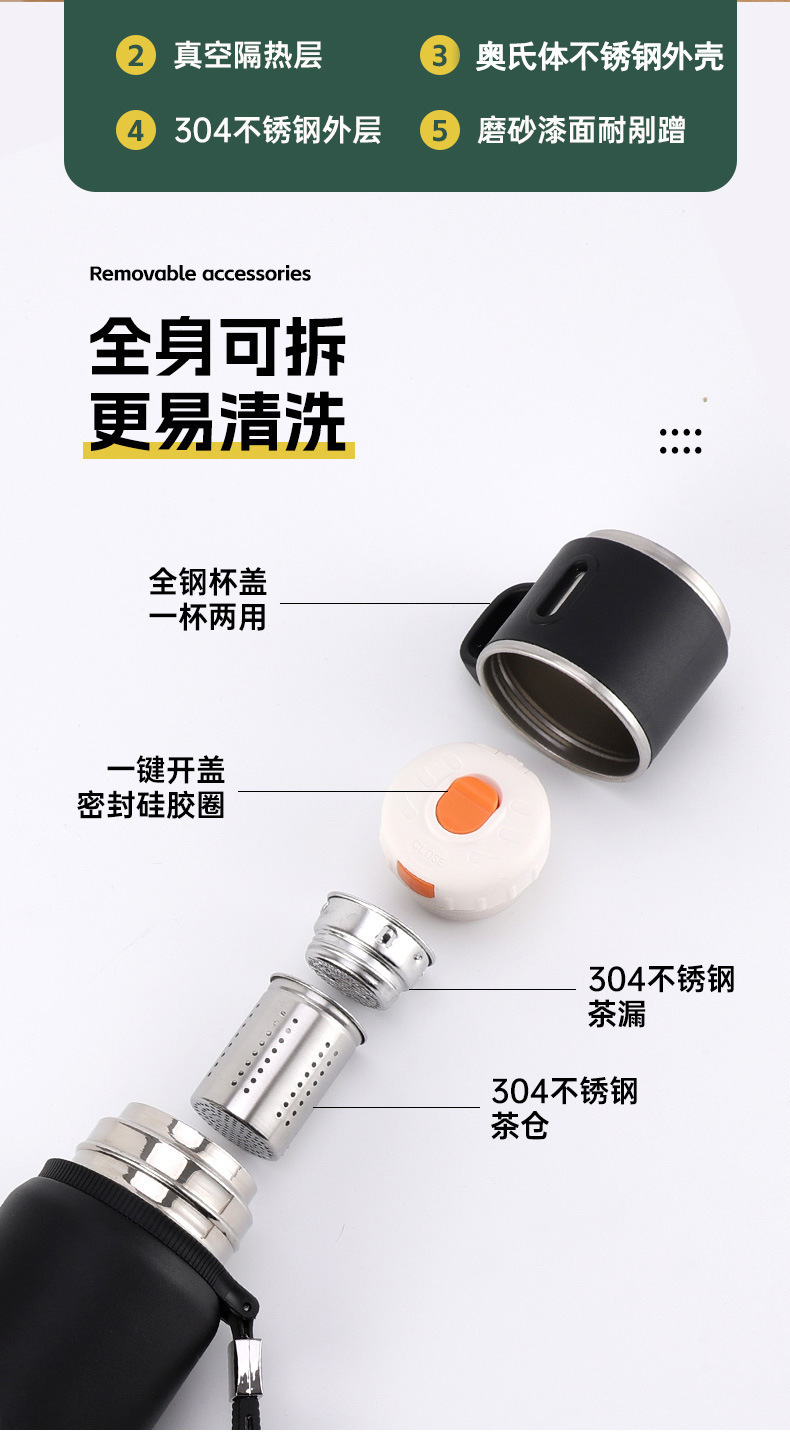 2 真空隔热层
3 奥氏体不锈钢外壳
4 304不锈钢外层
5 磨砂漆面耐剐蹭

Removable accessories

全身可拆
更易清洗

全钢杯盖
一杯两用

一键开盖
密封硅胶圈

CLOSE

304不锈钢
茶漏

304不锈钢
茶仓