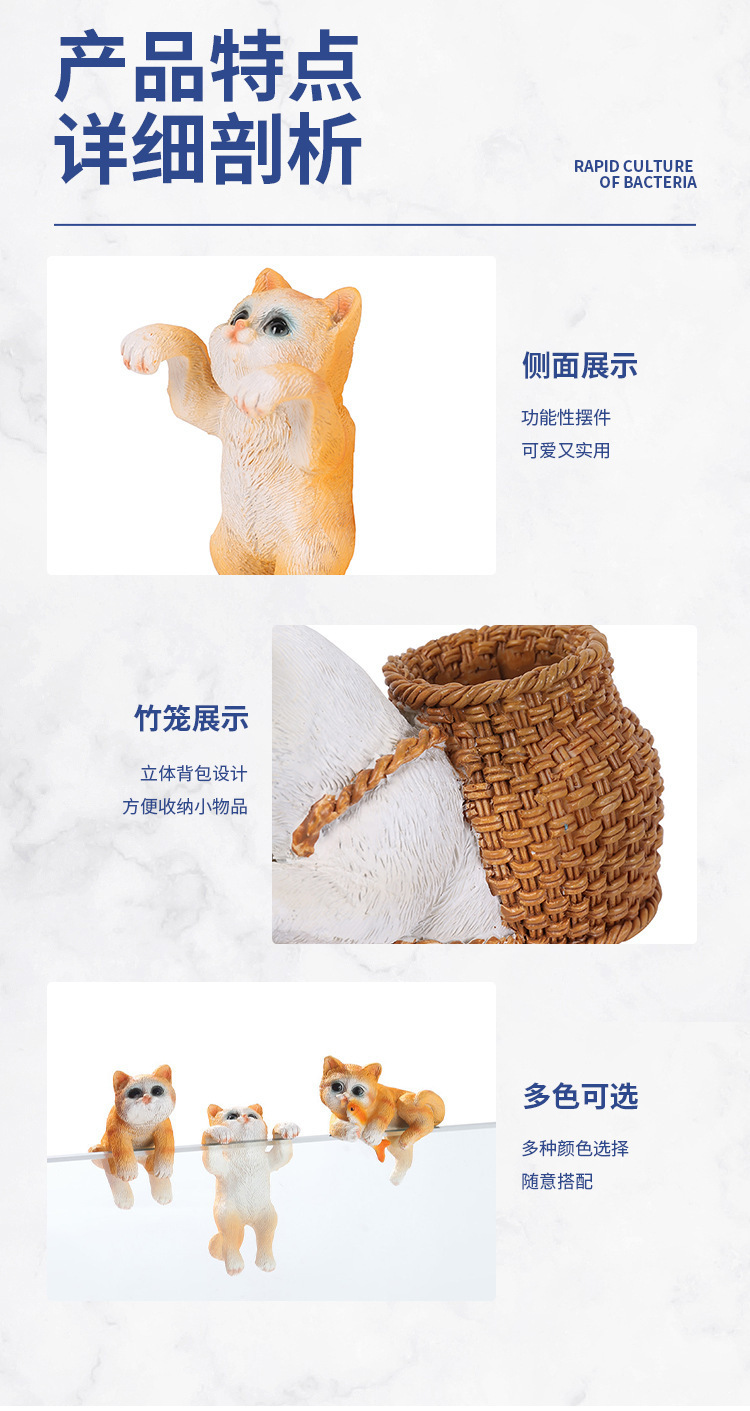 产品特点
详细剖析

RAPID CULTURE
OF BACTERIA

侧面展示

功能性摆件
可爱又实用

竹笼展示

立体背包设计
方便收纳小物品

多色可选

多种颜色选择
随意搭配