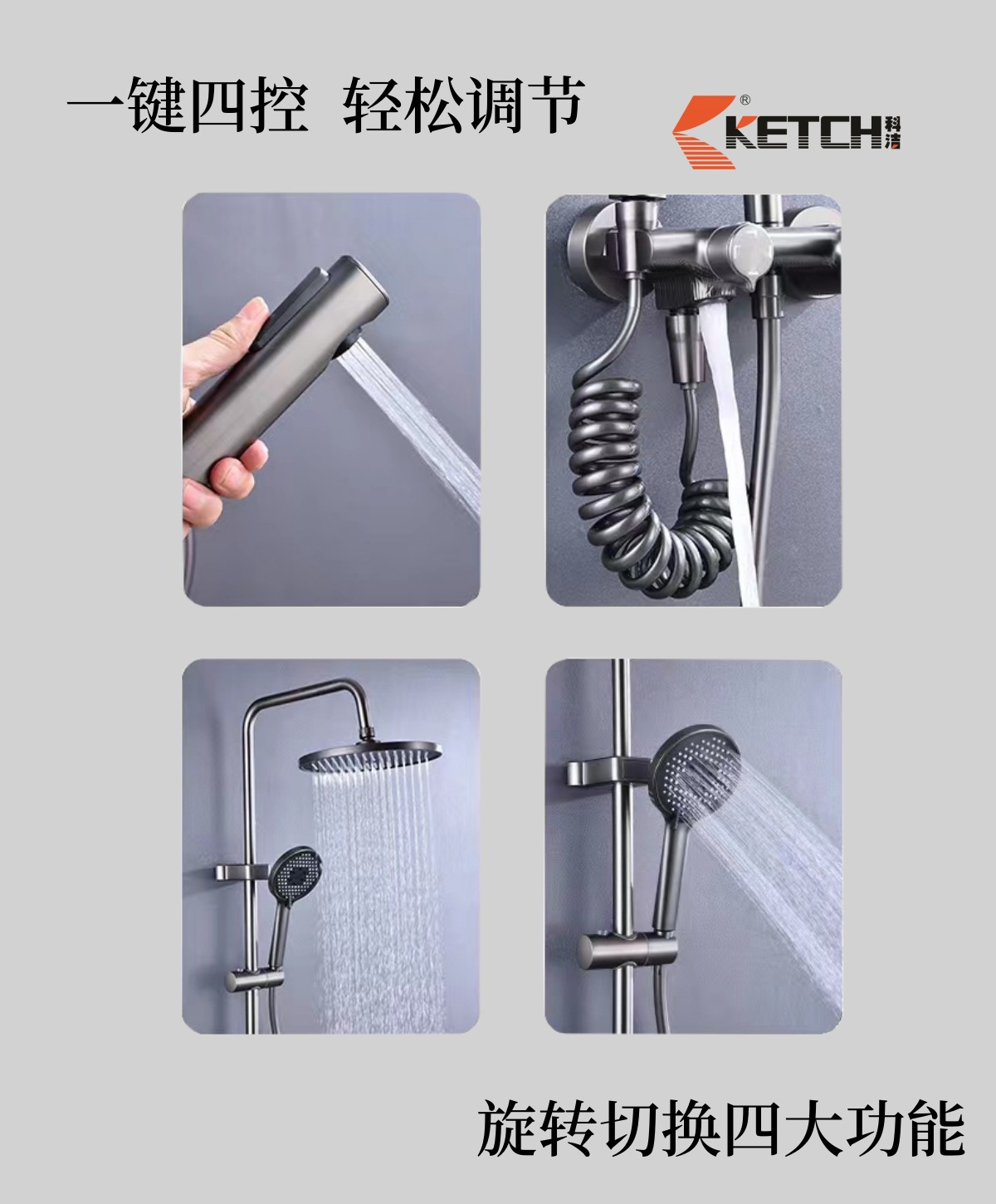 一键四控 轻松调节

KETCH® 科洁

旋转切换四大功能