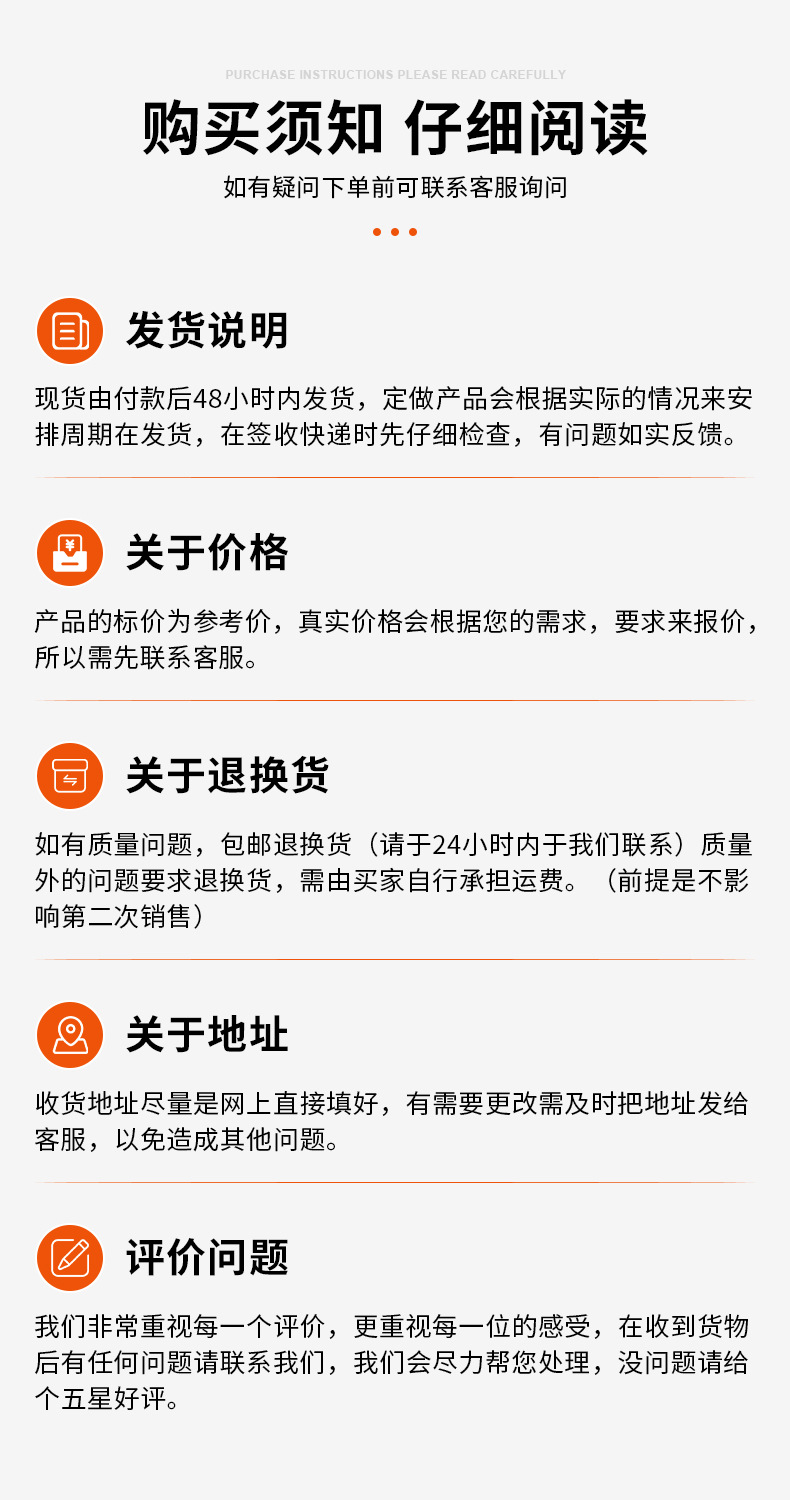 PURCHASE INSTRUCTIONS PLEASE READ CAREFULLY

购买须知 仔细阅读

如有疑问下单前可联系客服询问

发货说明

现货由付款后48小时内发货，定做产品会根据实际的情况来安排周期在发货，在签收快递时先仔细检查，有问题如实反馈。

关于价格

产品的标价为参考价，真实价格会根据您的需求，要求来报价，所以需先联系客服。

关于退换货

如有质量问题，包邮退换货（请于24小时内于我们联系）质量外的问题要求退换货，需由买家自行承担运费。（前提是不影响第二次销售）

关于地址

收货地址尽量是网上直接填好，有需要更改需及时把地址发给客服，以免造成其他问题。

评价问题

我们非常重视每一个评价，更重视每一位的感受，在收到货物后有任何问题请联系我们，我们会尽力帮您处理，没问题请给个五星好评。