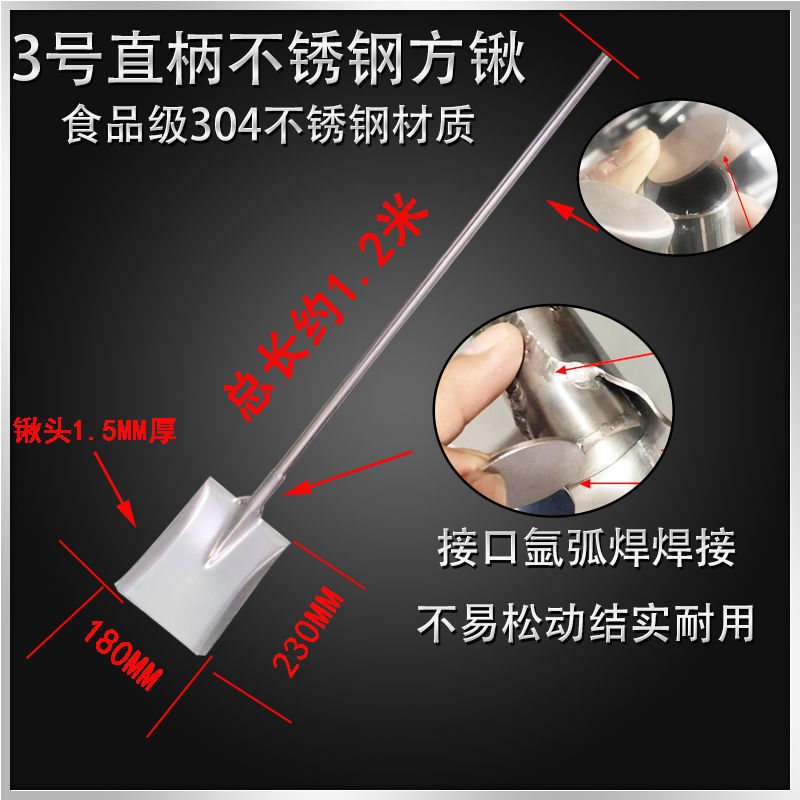 3号直柄不锈钢方锹

食品级304不锈钢材质

总长约1.2米

锹头1.5MM厚

180MM

230MM

接口氩弧焊焊接

不易松动结实耐用