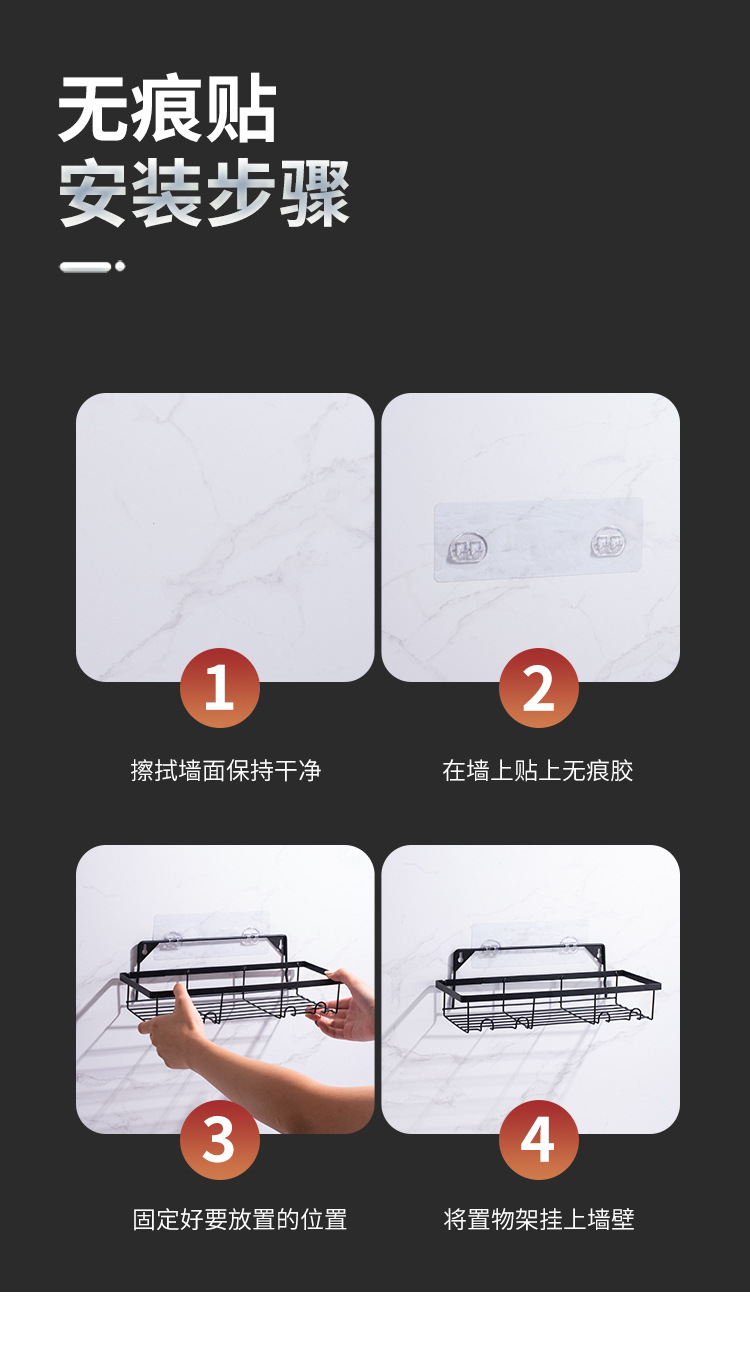 无痕贴
安装步骤

1
擦拭墙面保持干净

2
在墙上贴上无痕胶

3
固定好要放置的位置

4
将置物架挂上墙壁