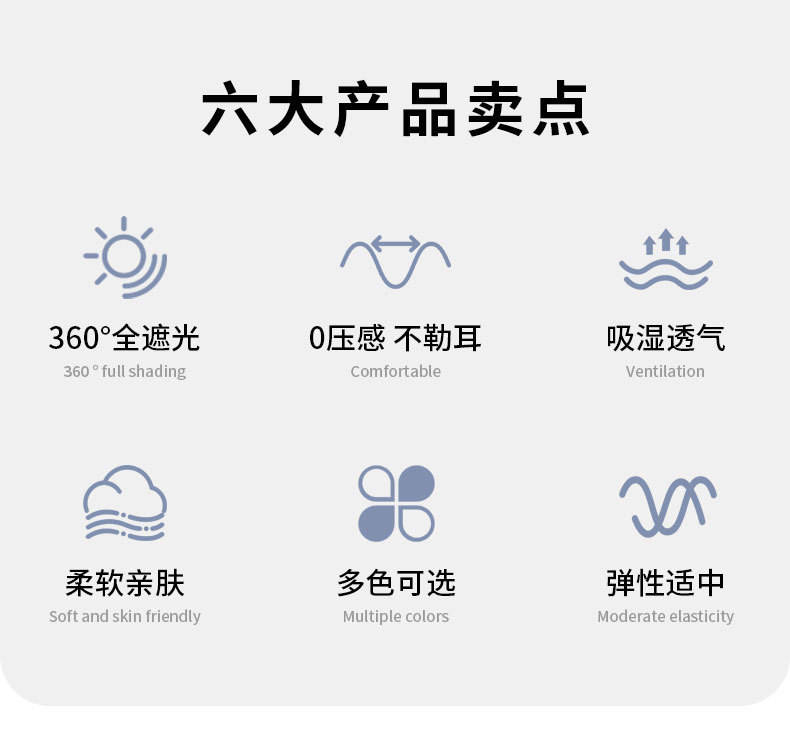 六大产品卖点

360°全遮光
360 ° full shading

0压感 不勒耳
Comfortable

吸湿透气
Ventilation

柔软亲肤
Soft and skin friendly

多色可选
Multiple colors

弹性适中
Moderate elasticity