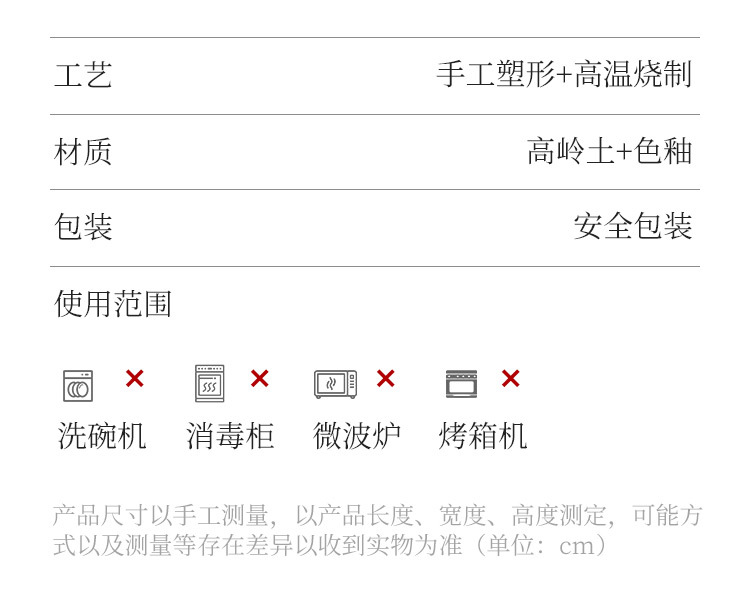 工艺 手工塑形+高温烧制

材质 高岭土+色釉

包装 安全包装

使用范围

× × × ×

洗碗机 消毒柜 微波炉 烤箱机

产品尺寸以手工测量，以产品长度、宽度、高度测定，可能方式以及测量等存在差异以收到实物为准（单位：cm）