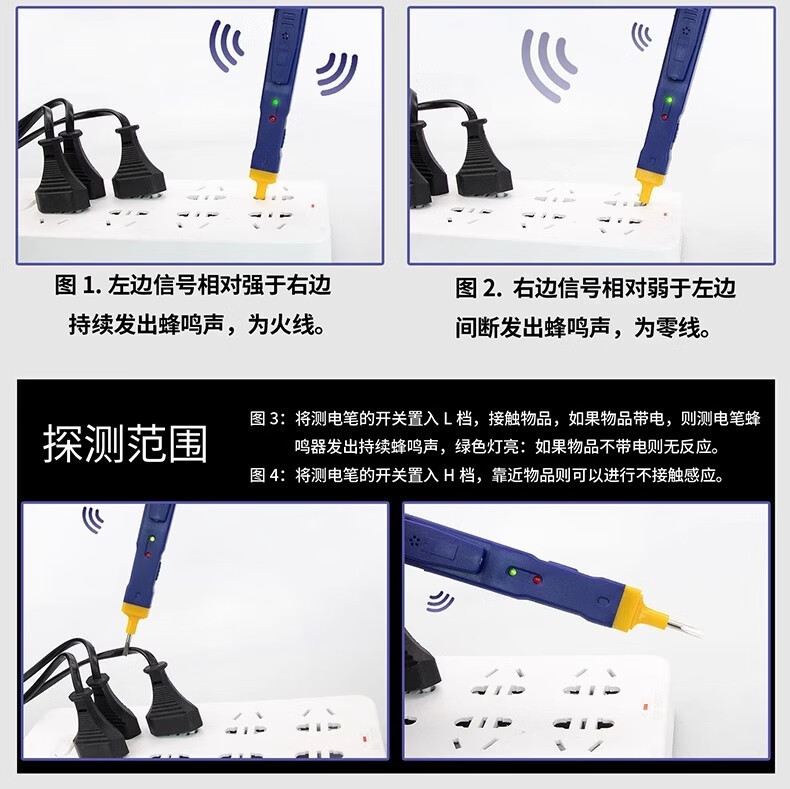 图 1. 左边信号相对强于右边
持续发出蜂鸣声，为火线。

图 2. 右边信号相对弱于左边
间断发出蜂鸣声，为零线。

探测范围

图 3：将测电笔的开关置入 L 档，接触物品，如果物品带电，则测电笔蜂鸣器发出持续蜂鸣声，绿色灯亮：如果物品不带电则无反应。
图 4：将测电笔的开关置入 H 档，靠近物品则可以进行不接触感应。